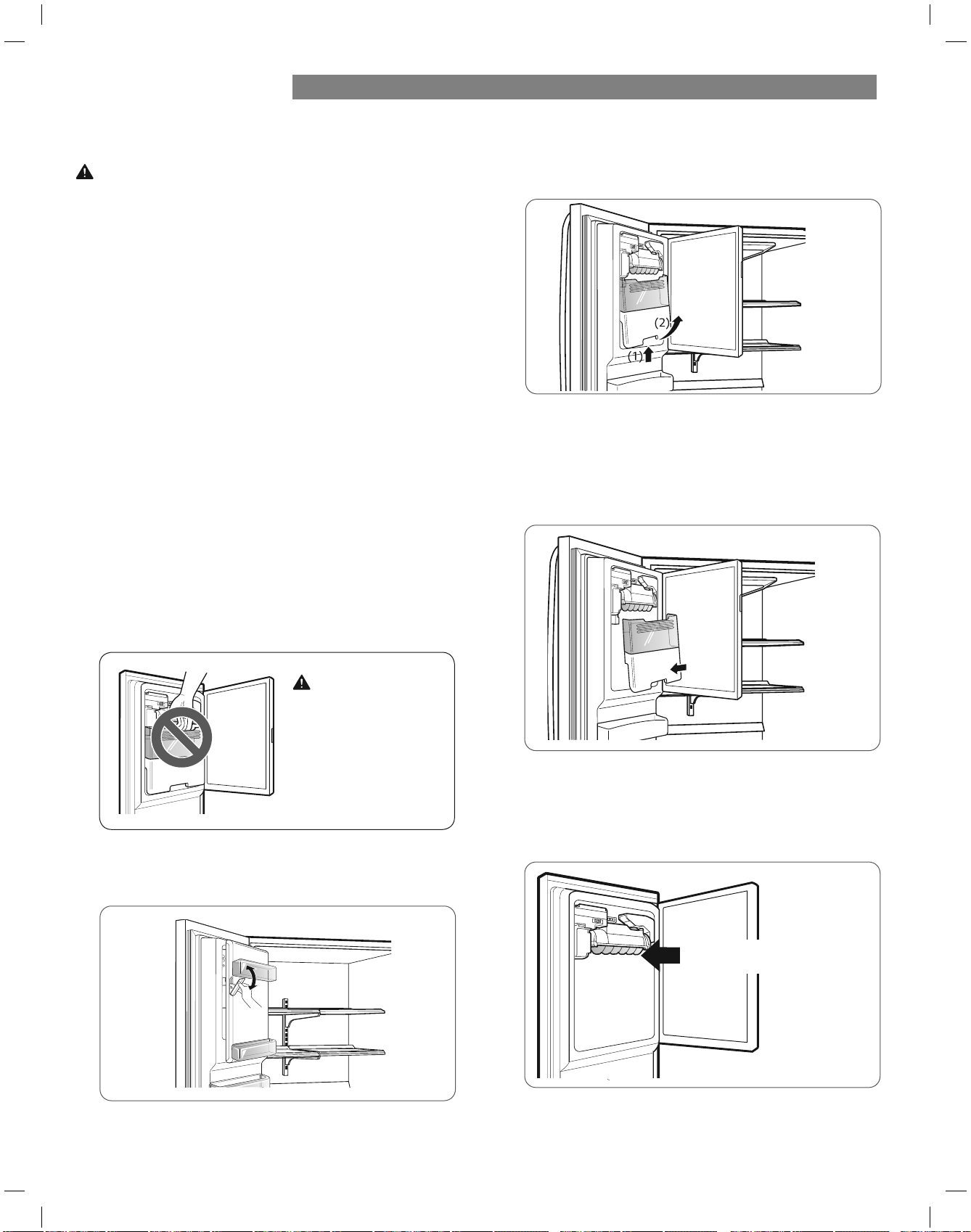 (2)

(1)