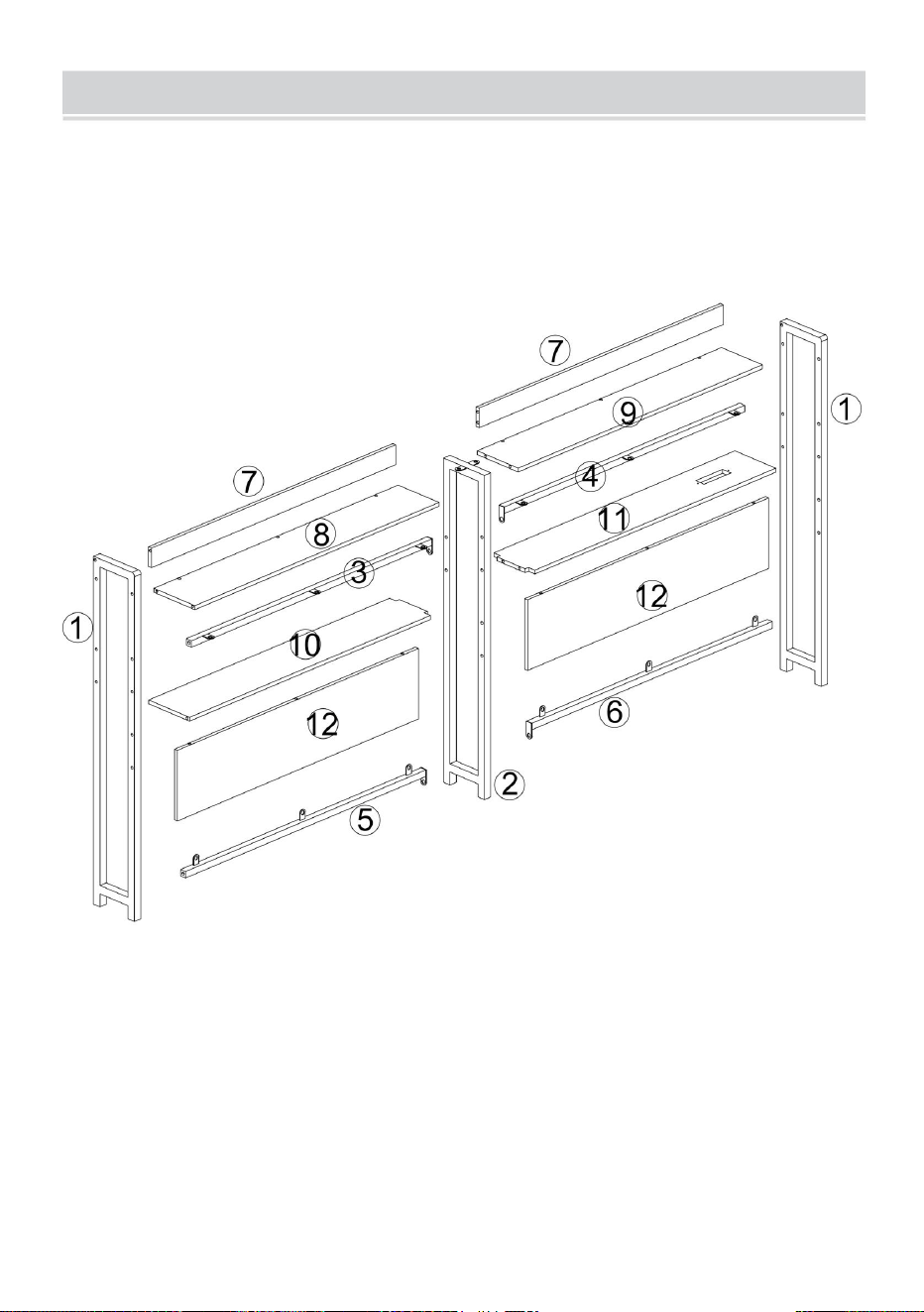 7

9

1

4

7

11

8

3

12

1

10

6

12

2

5