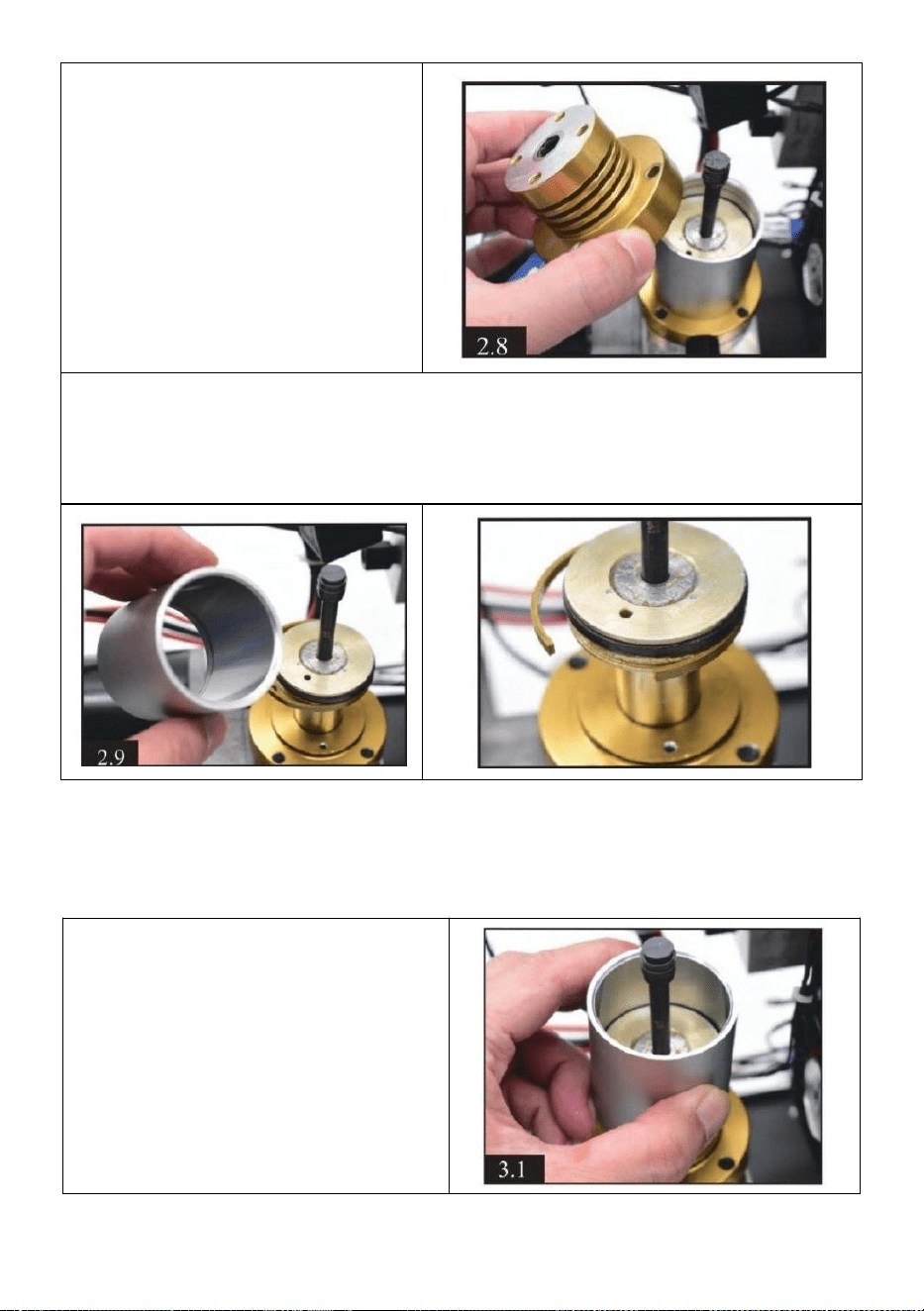 2.8

2.9

3.1