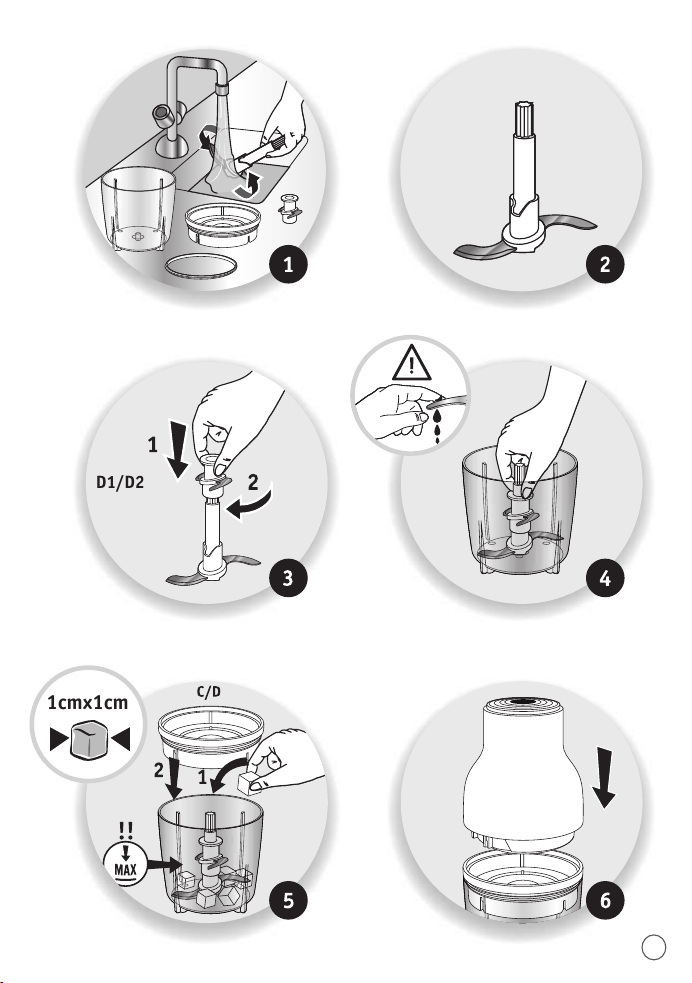 1

2

1
D1/D2
2
3

4

1cmx1cm
C/D
2
1
!!
MAX
5

6