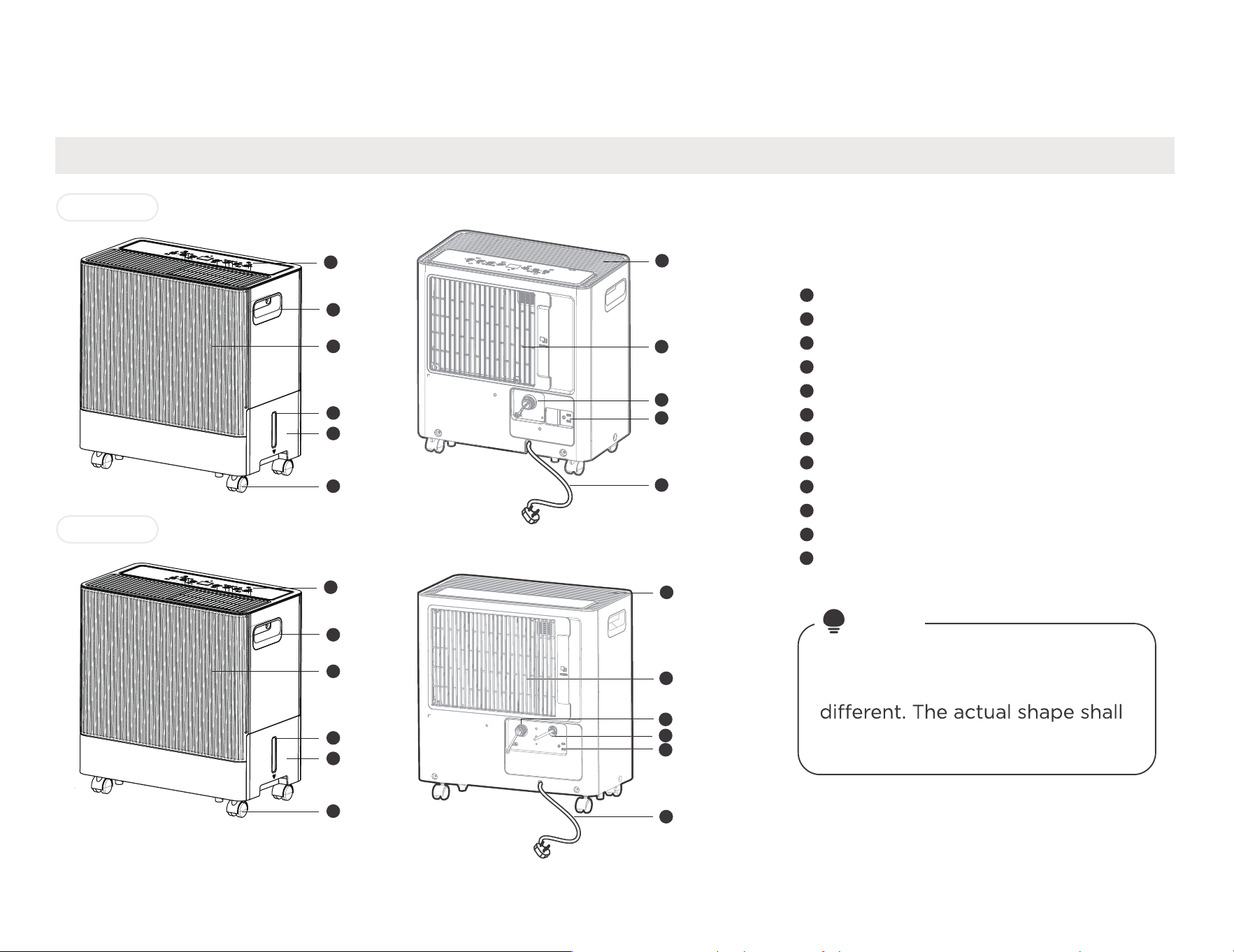 different. The actual shape shall