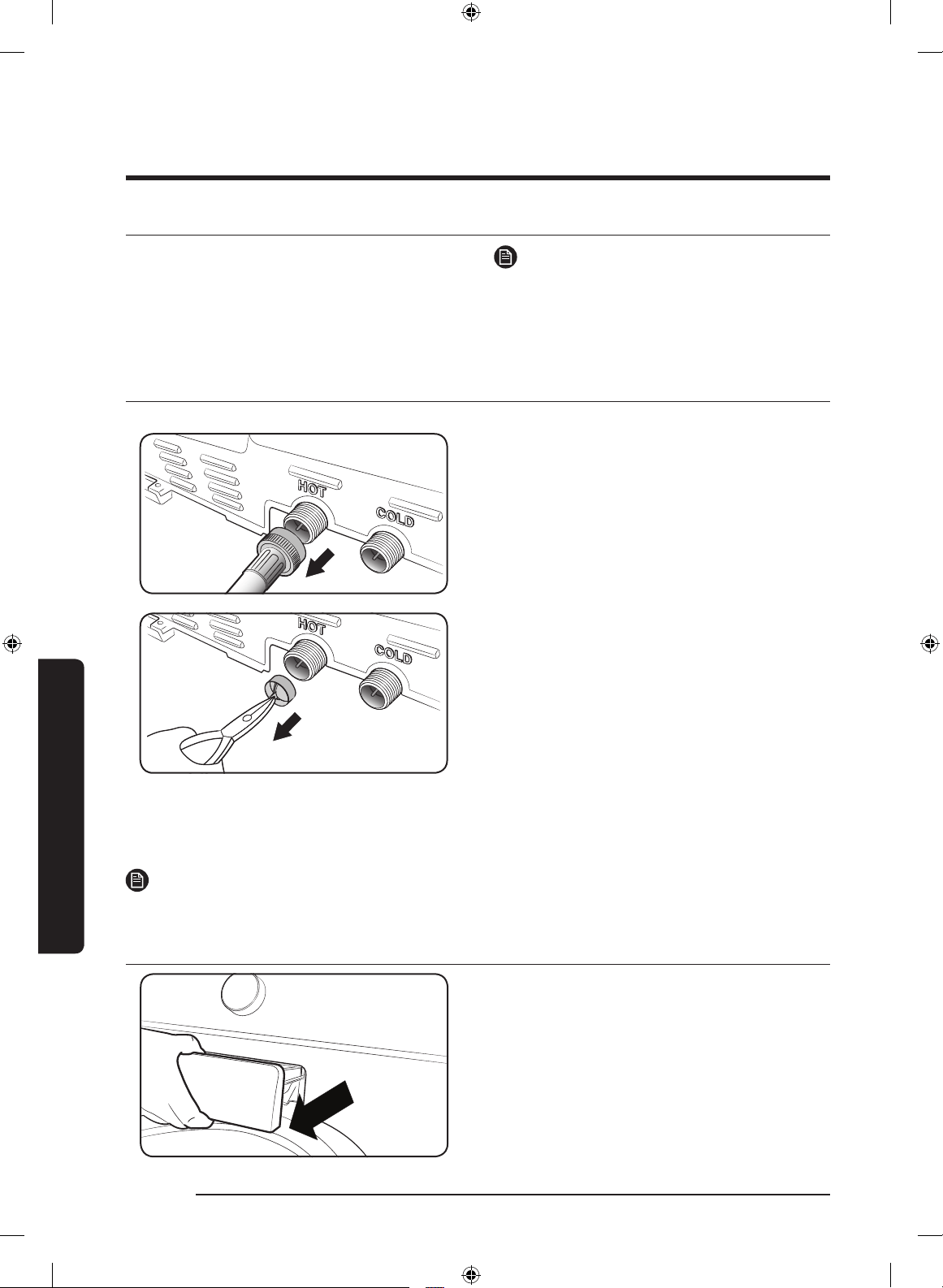 HOT
COLD
HOT
COLD