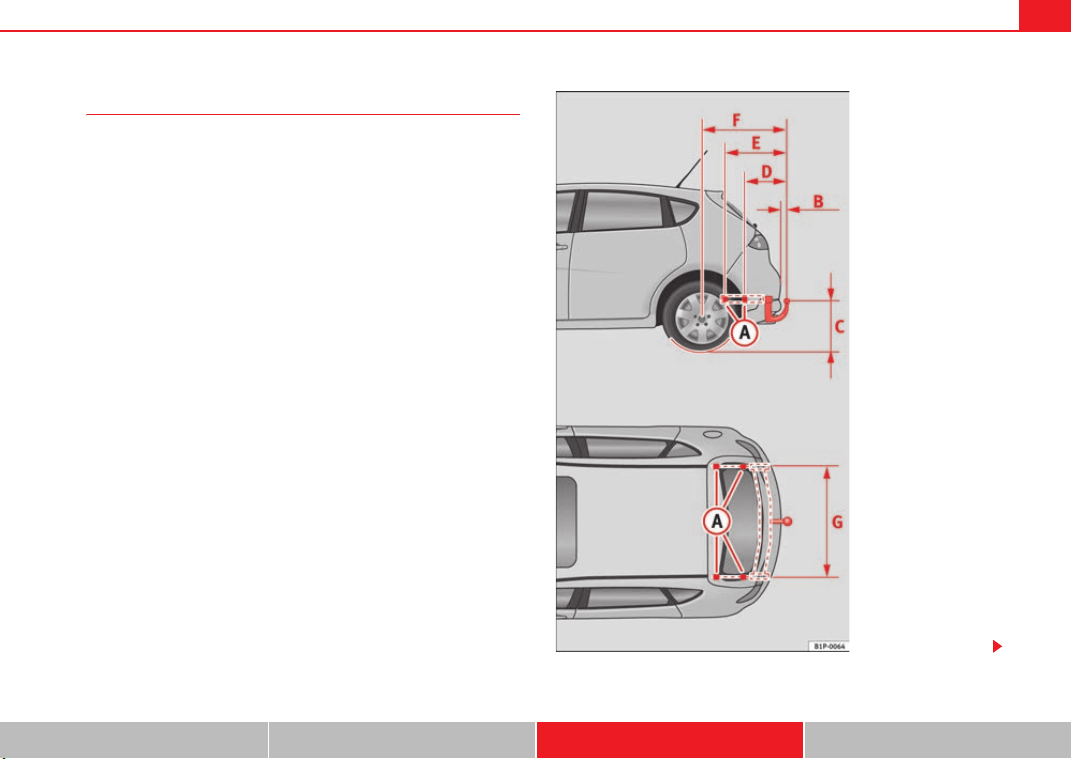 F
E
D
B
A
C
A
G
B1P-0064