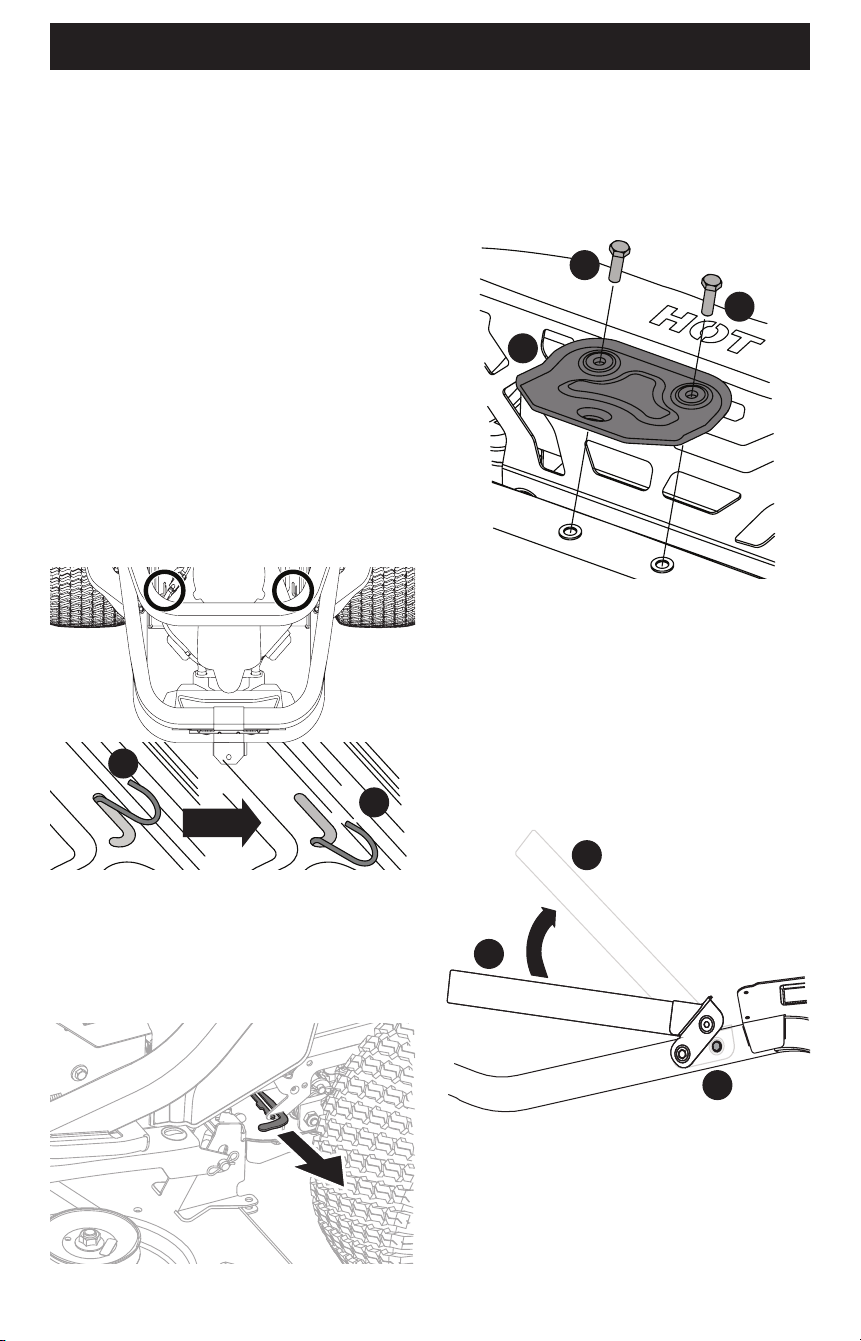 HOT