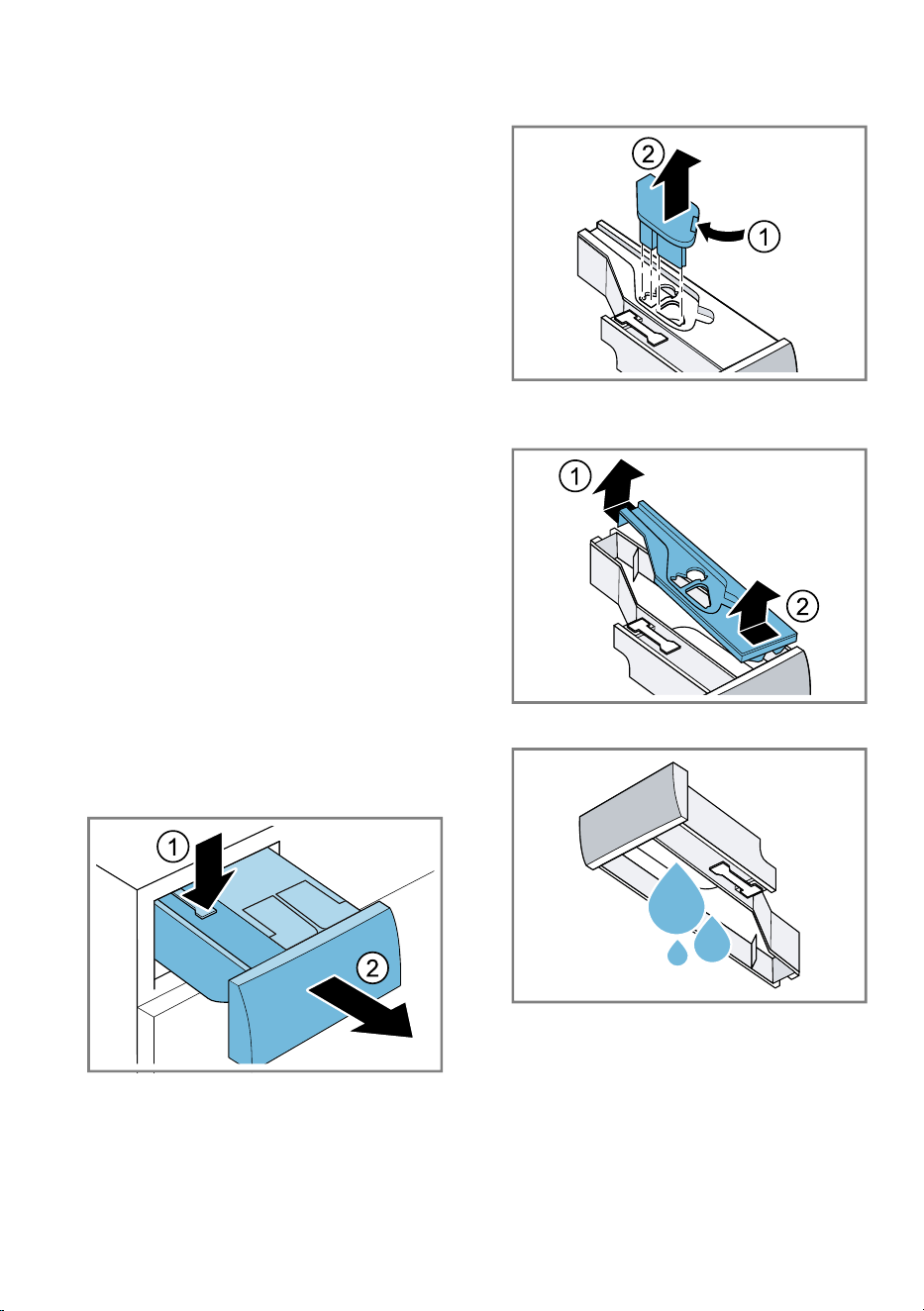 2
1

1
2

1
2