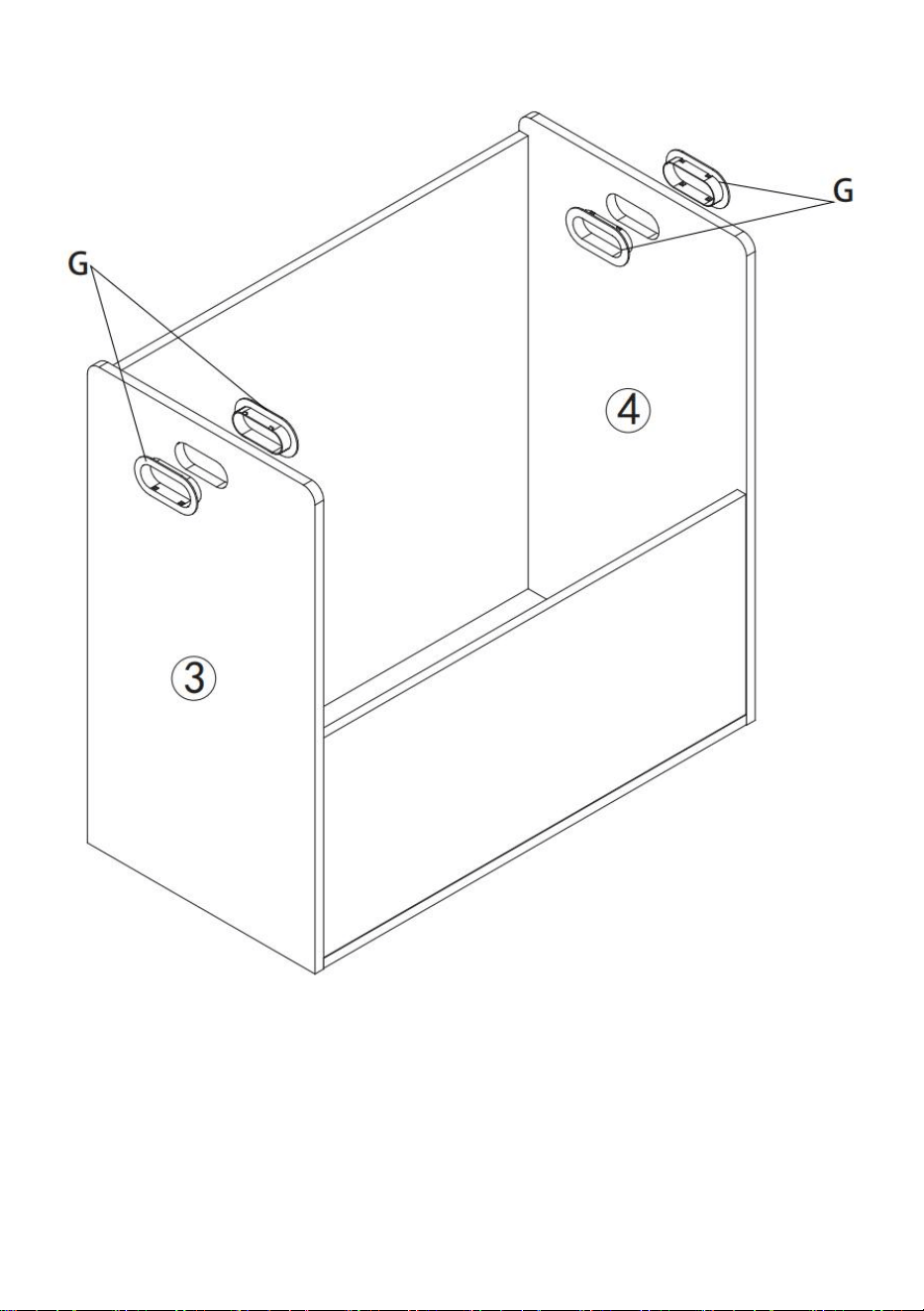 G

G

④

③