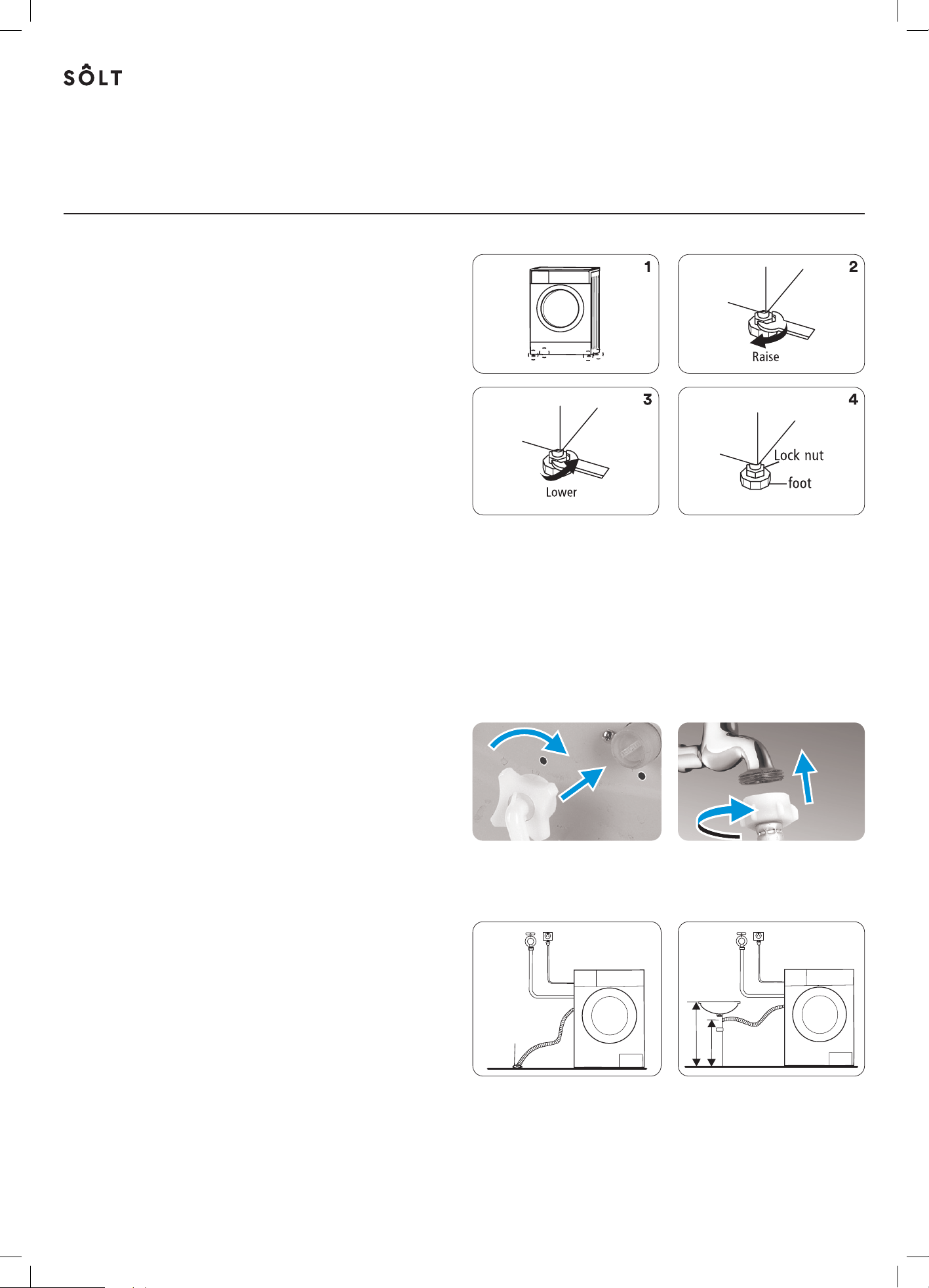 SÔLT

1

2

Raise

3

Lower

4

Lock nut

foot