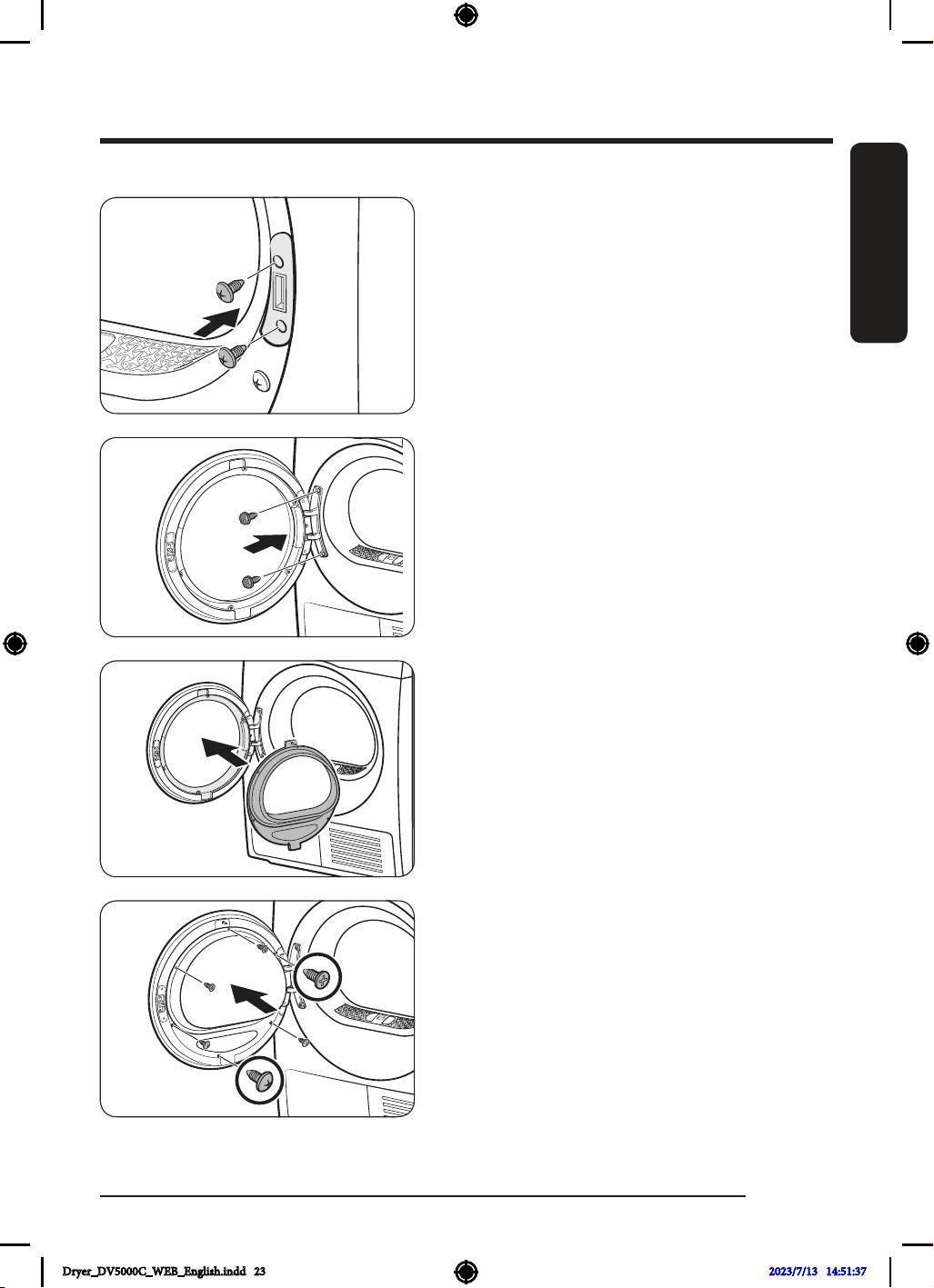 Dryer_DV5000C_WEB_English.indd 23

2023/7/13 14:51:37