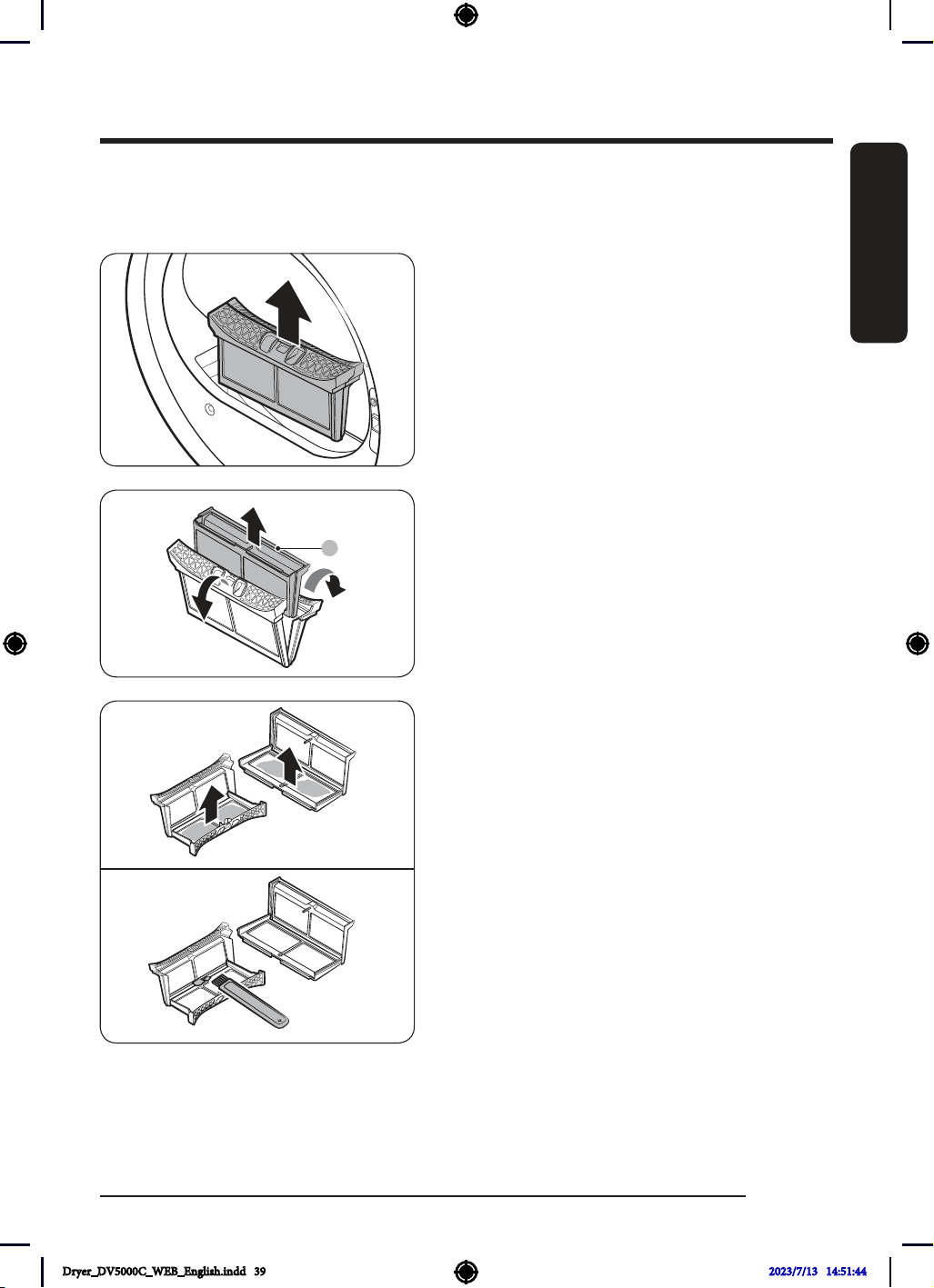 Dryer_DV5000C_WEB_English.indd 39

2023/7/13 14:51:44