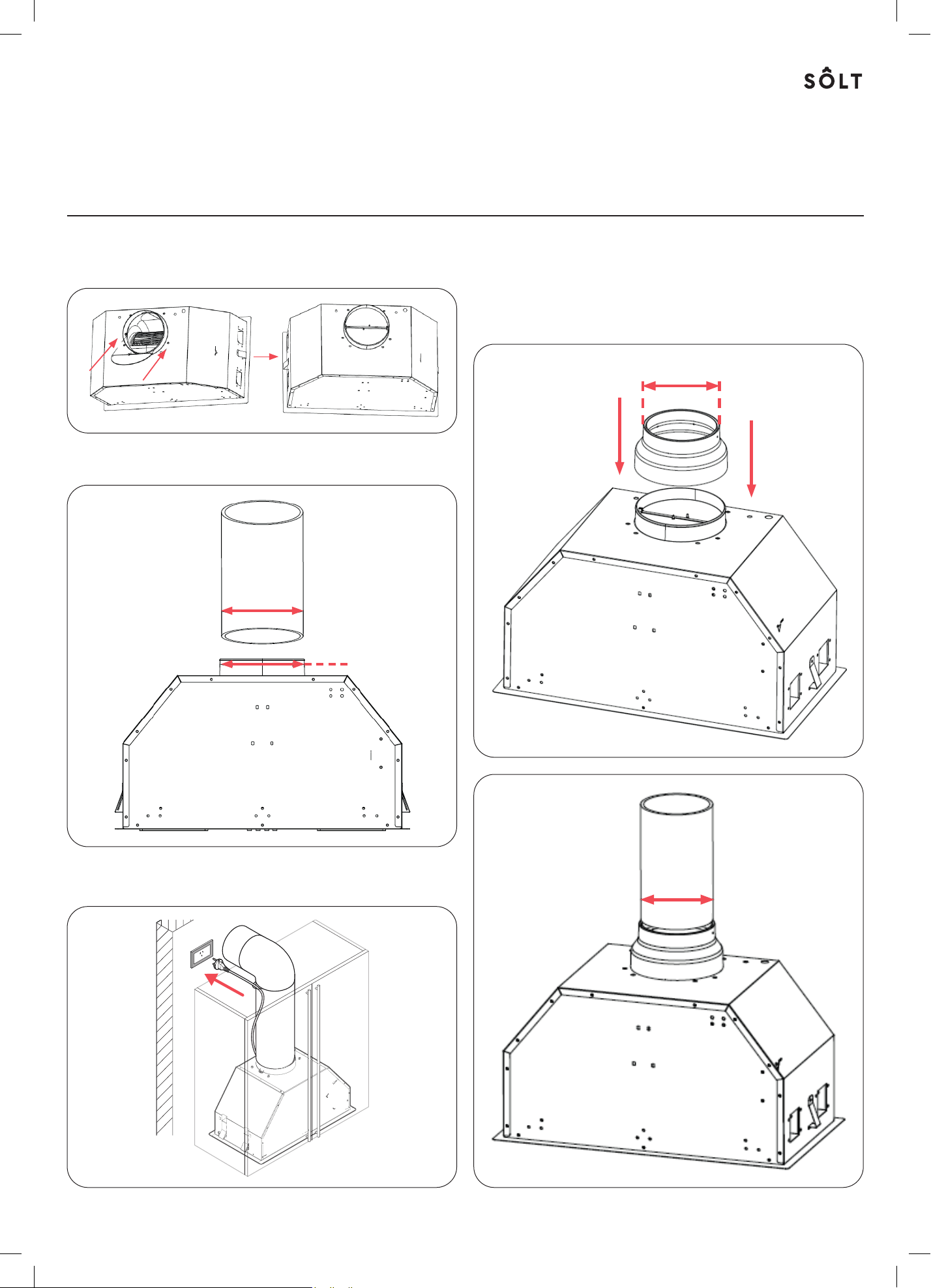 SÔLT