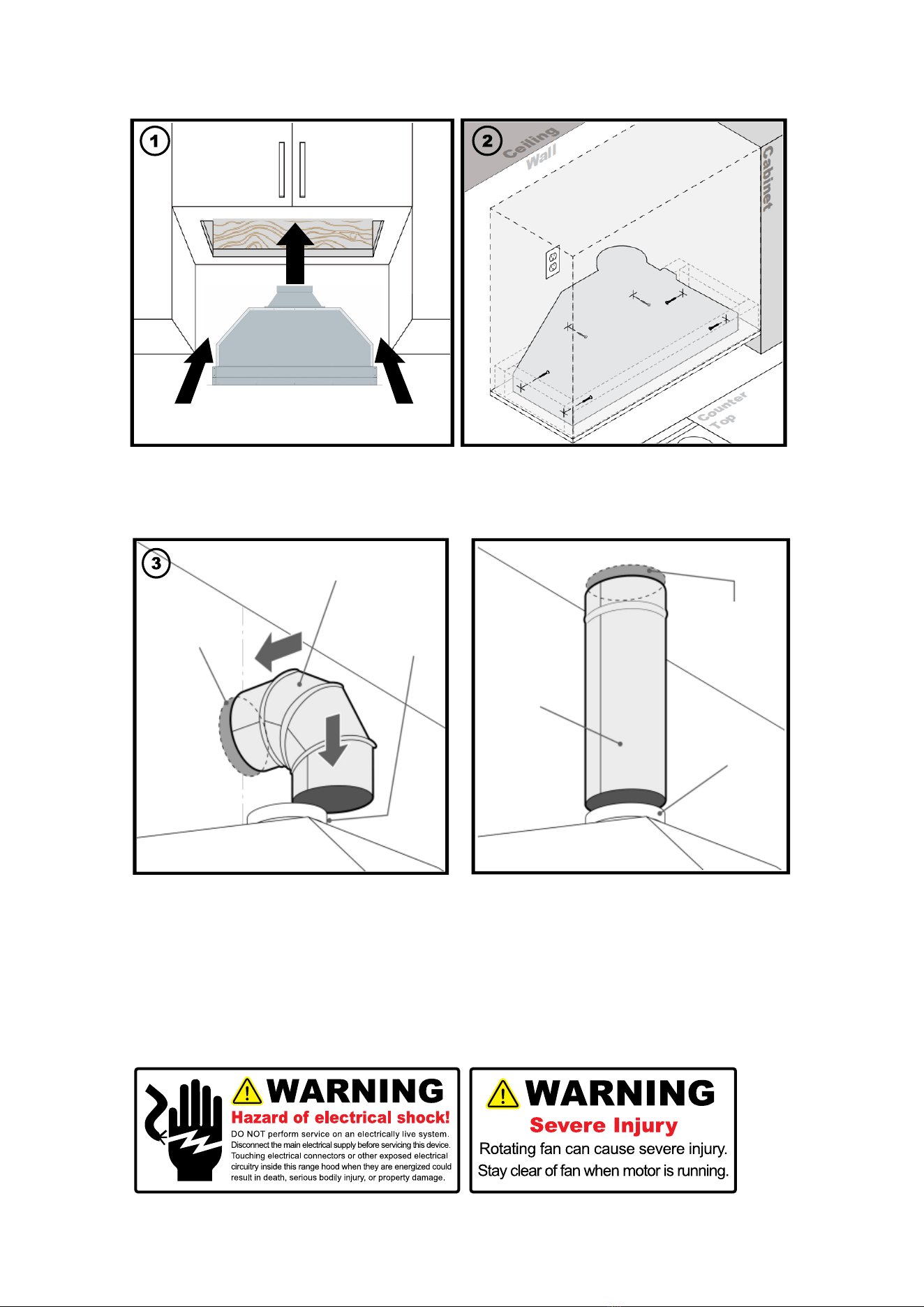 1

2

Ceiling

Wall

Cabinet

Counter Top

3

WARNING

Hazard of electrical shock!

DO NOT perform service on an electrically live system. Disconnect the main electrical supply before servicing this device. Touching electrical connectors or other exposed electrical circuitry inside this range hood when they are energized could result in death, serious bodily injury, or property damage.

WARNING

Severe Injury

Rotating fan can cause severe injury. Stay clear of fan when motor is running.