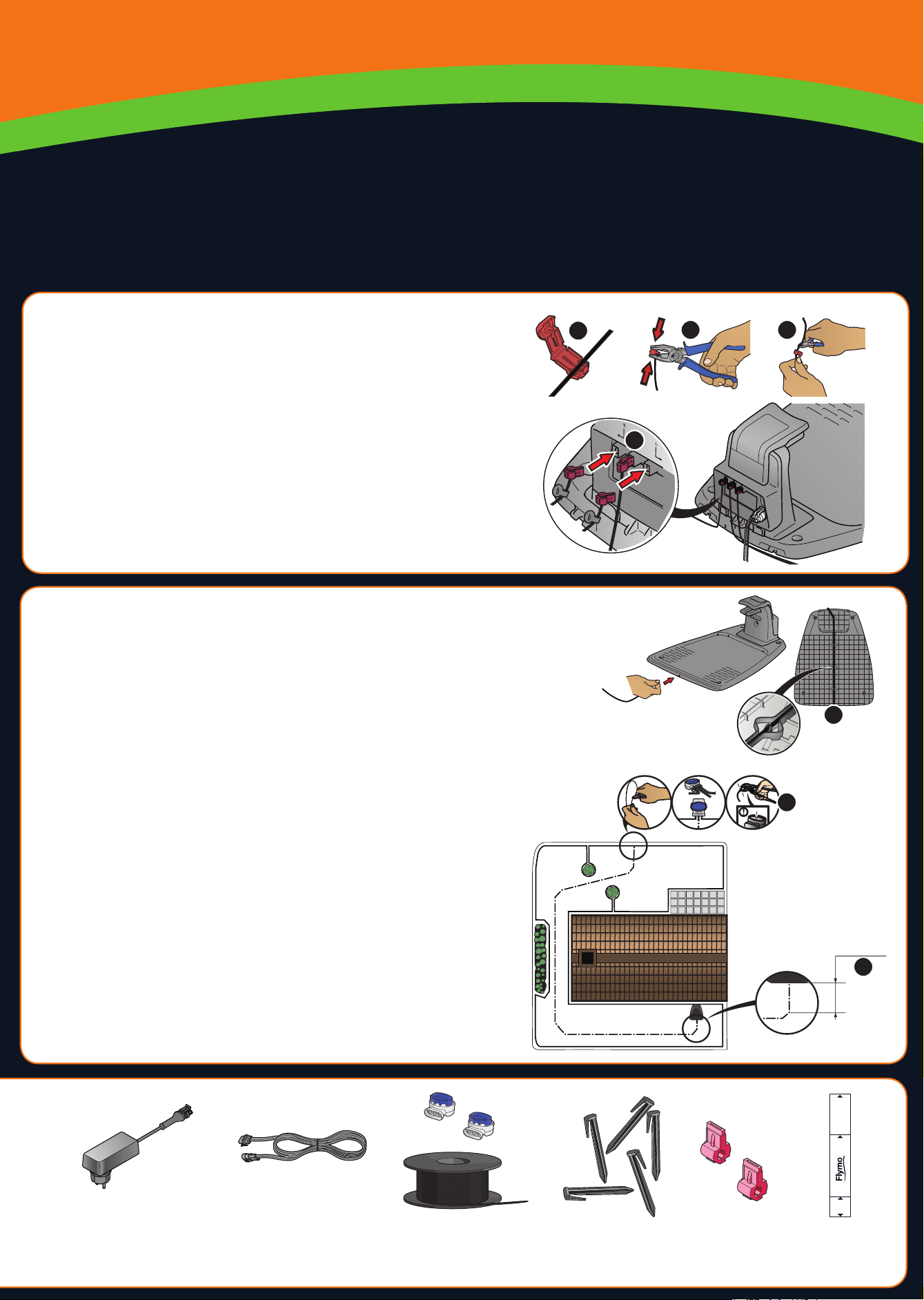 Flymo