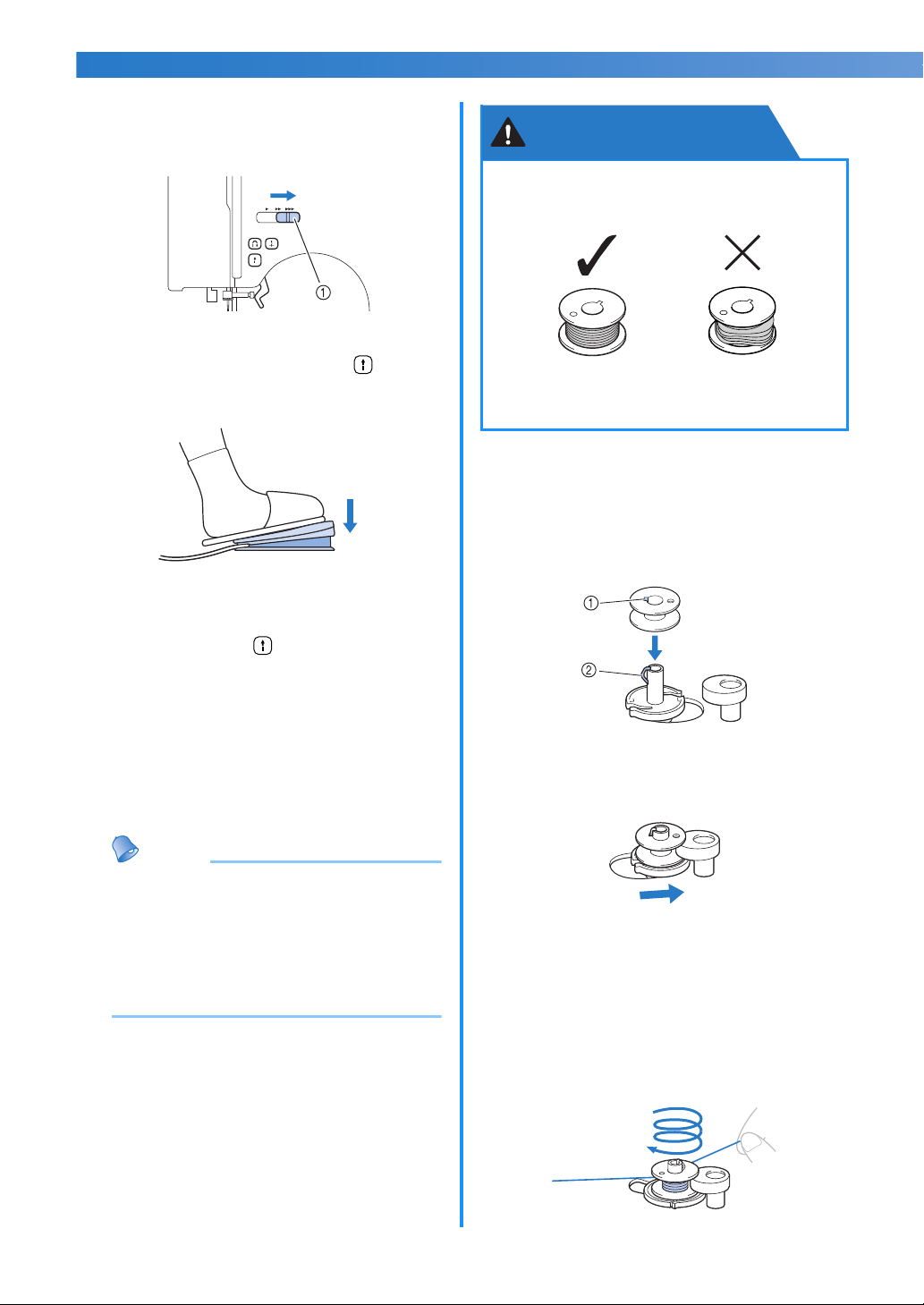 ①

①

②