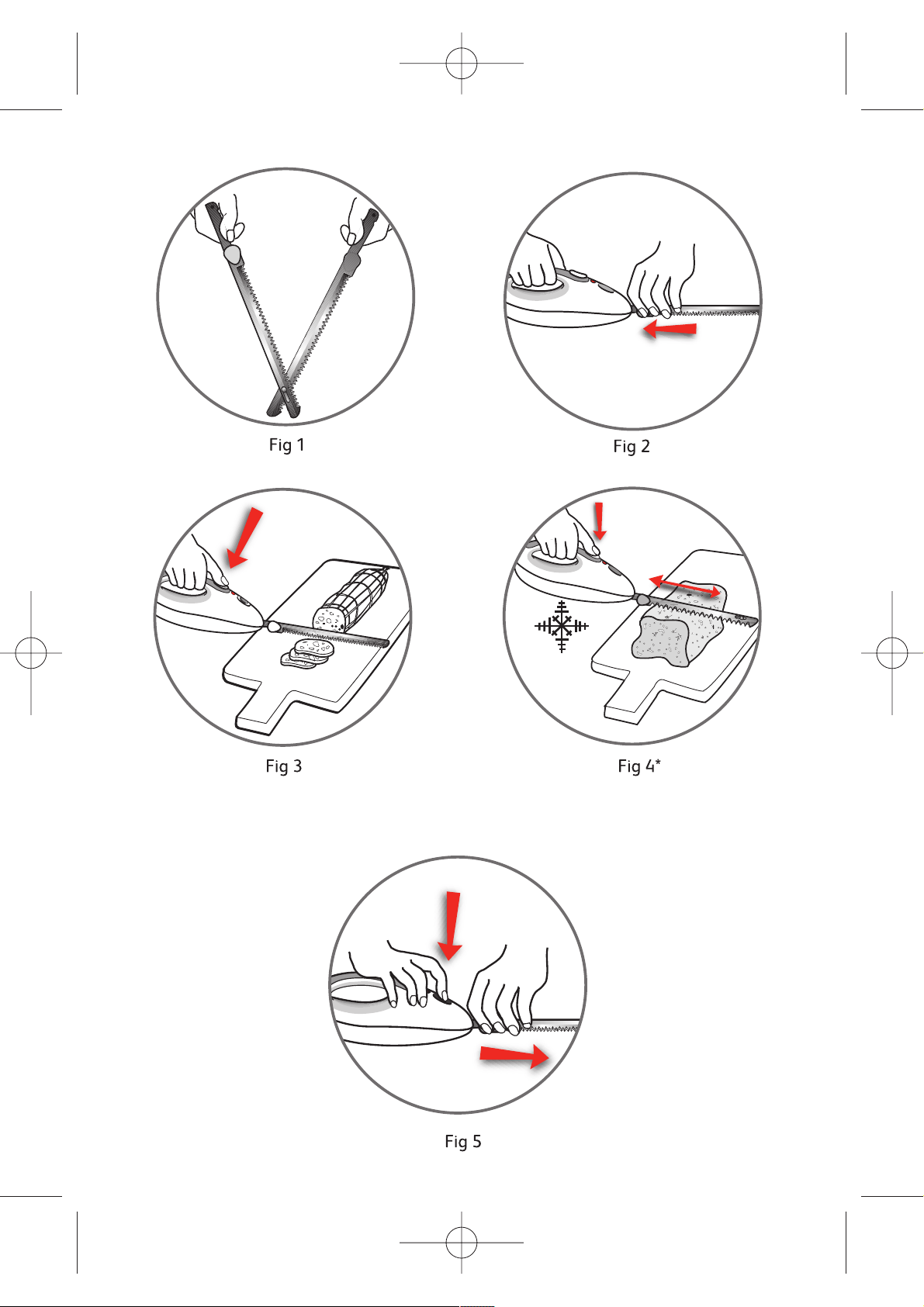 Fig 1

Fig 2

Fig 3

Fig 4*

Fig 5