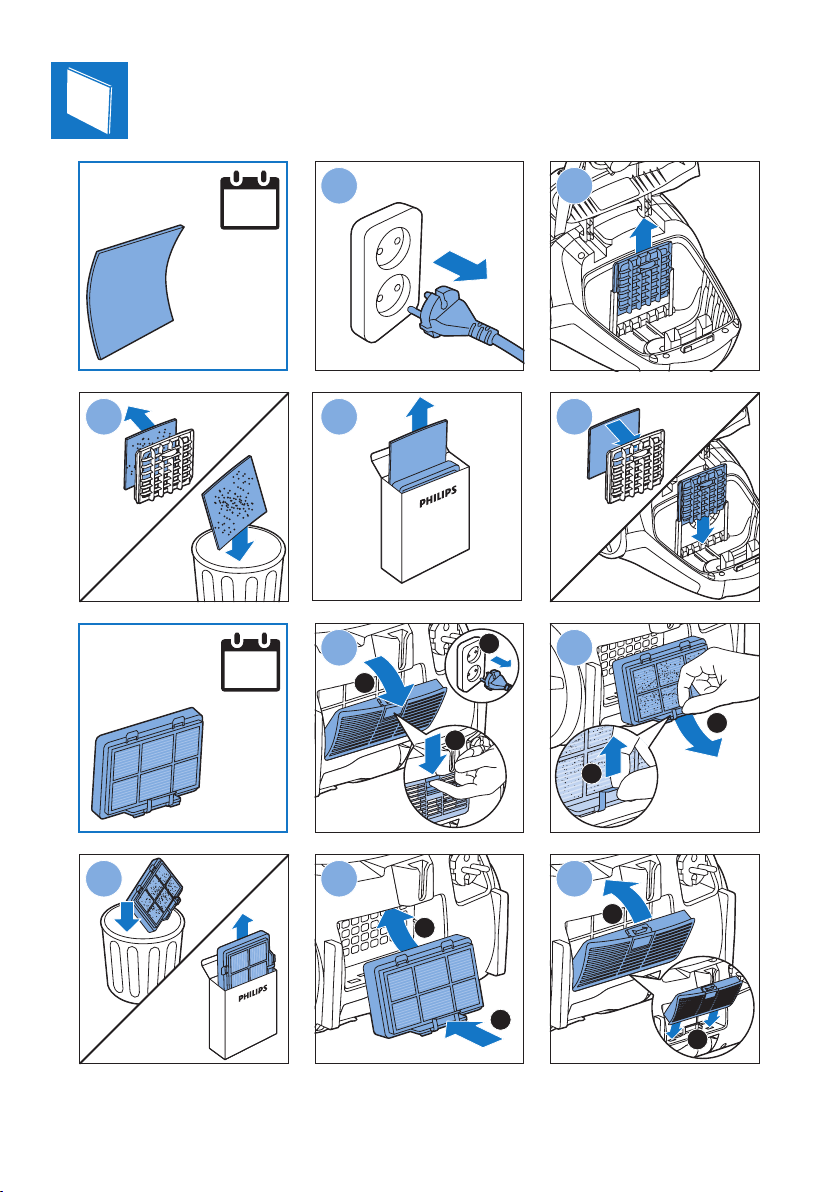 PHILIPS

PHILIPS