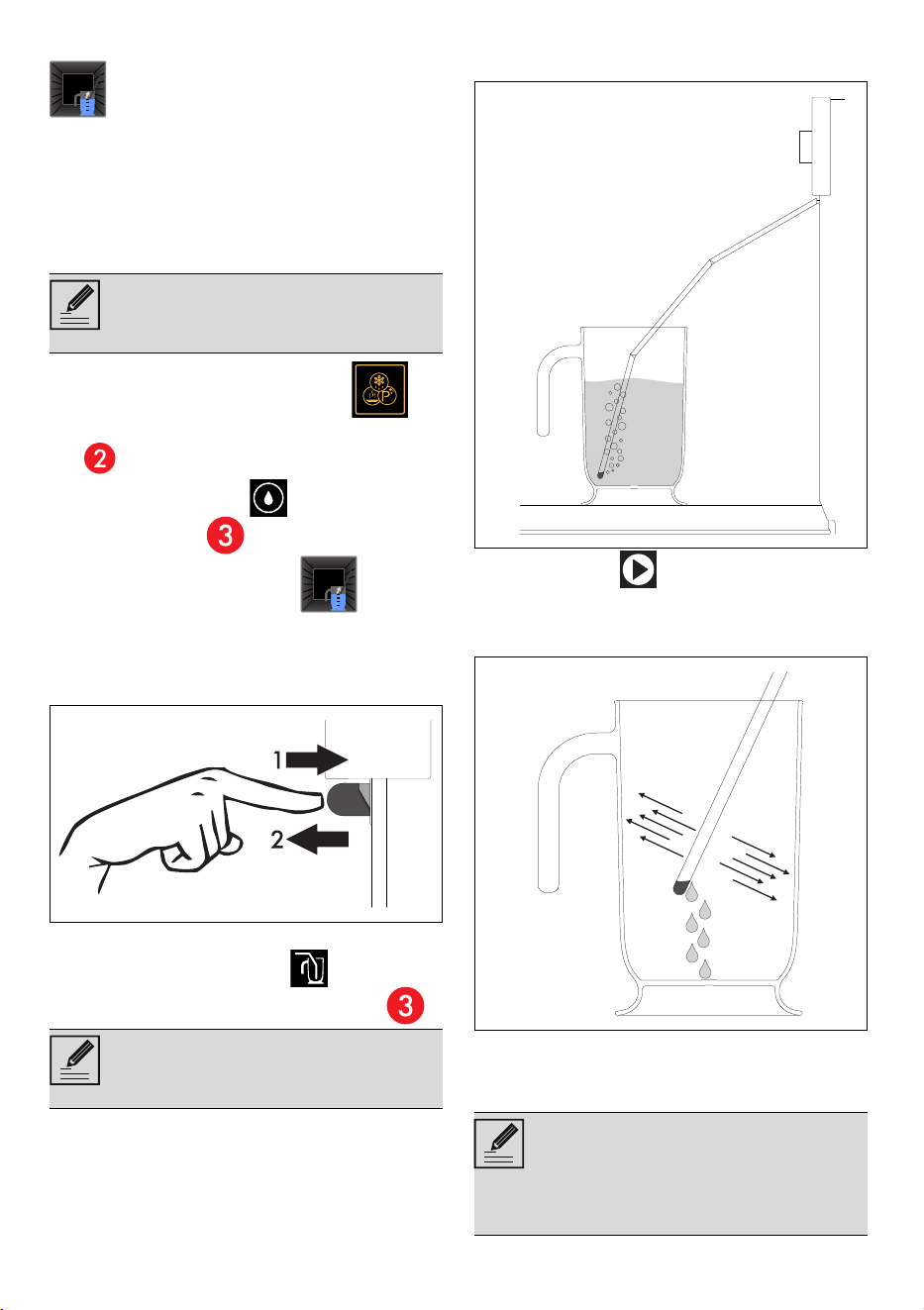 2

3

1

2

3