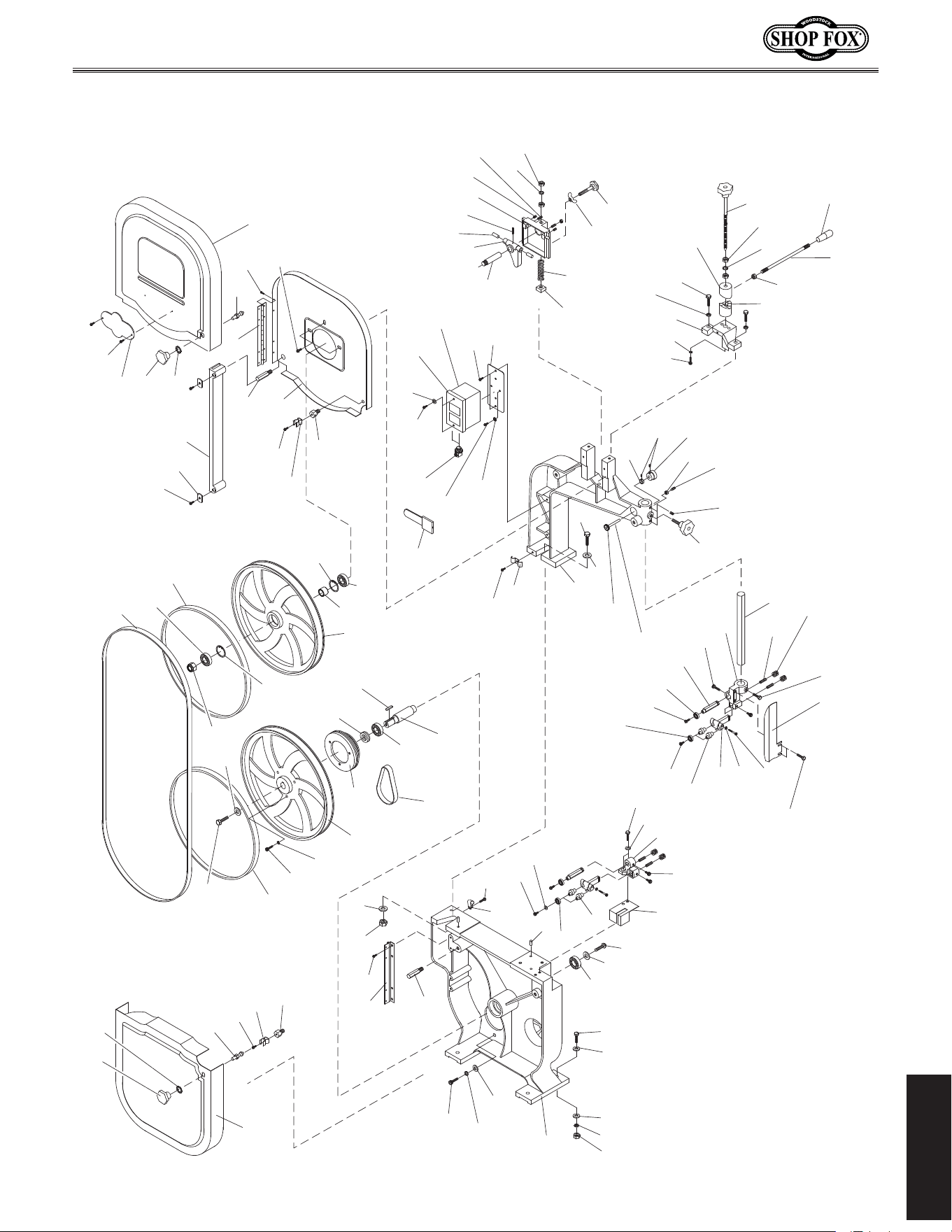 WOODSTOCK
SHOP FOX
INTERNATIONAL