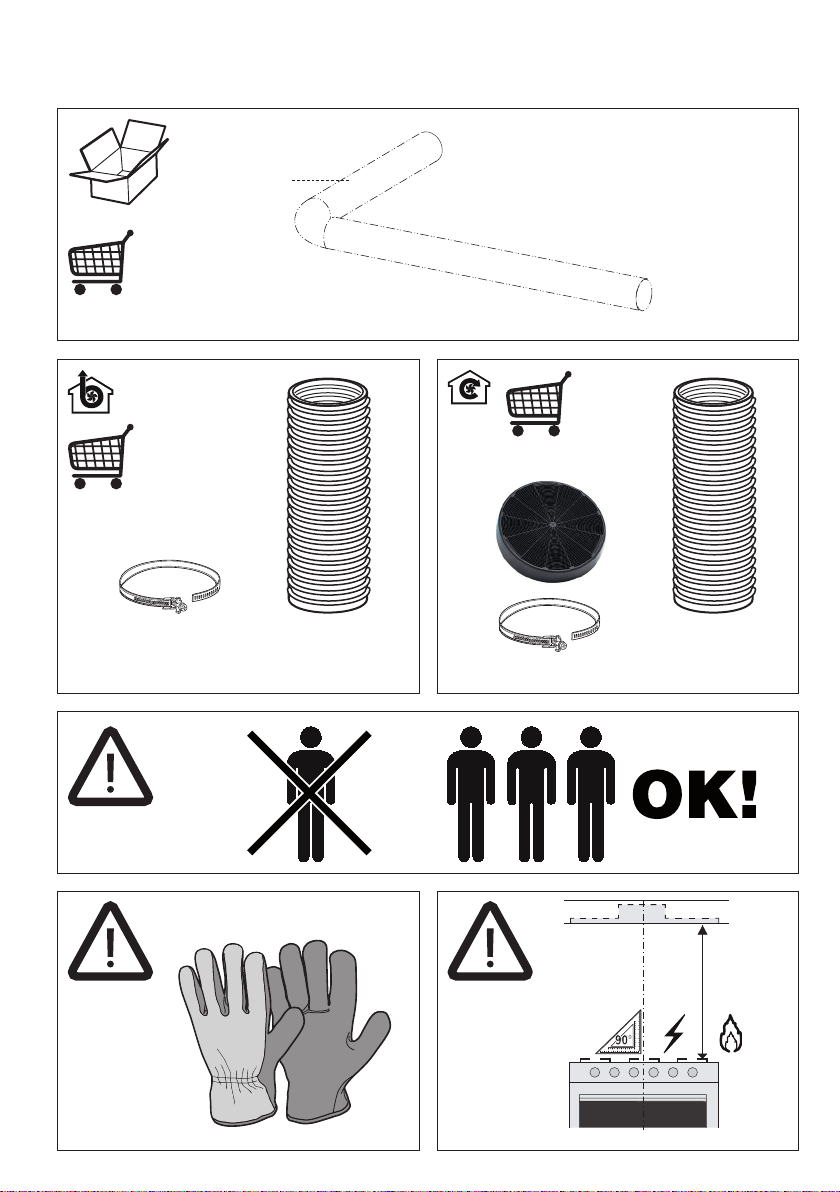 OK!

90