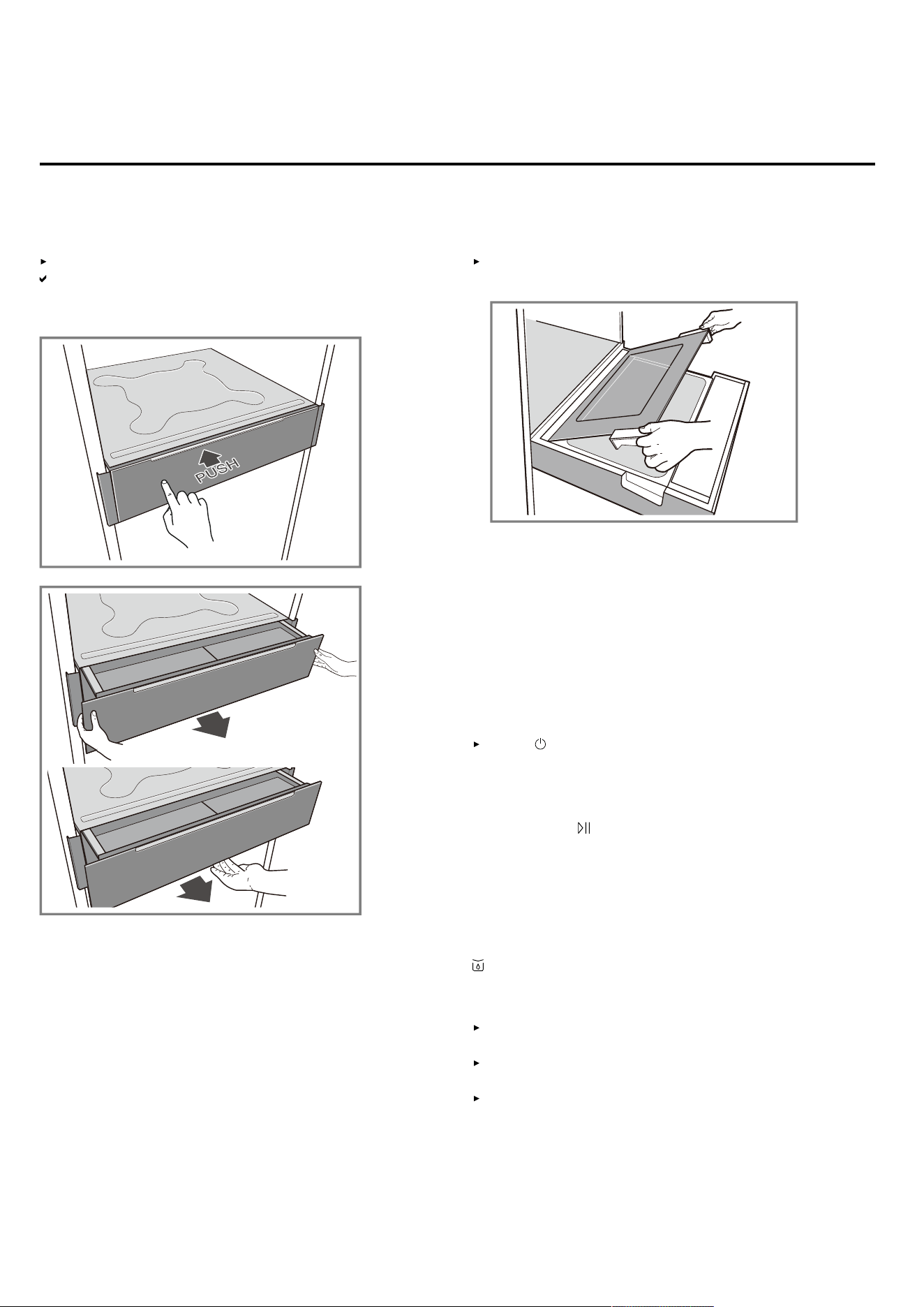 PUSH