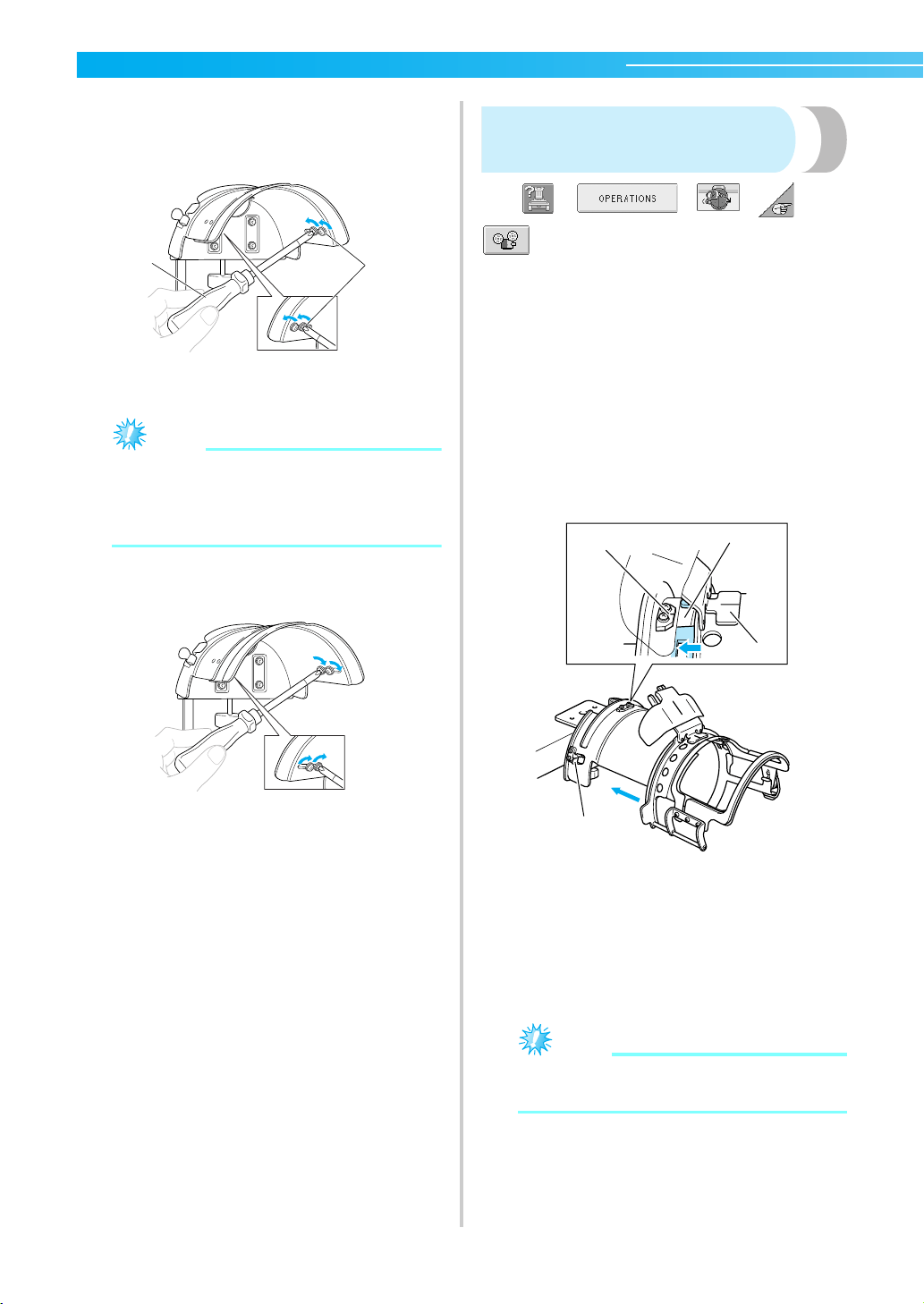 OPERATIONS