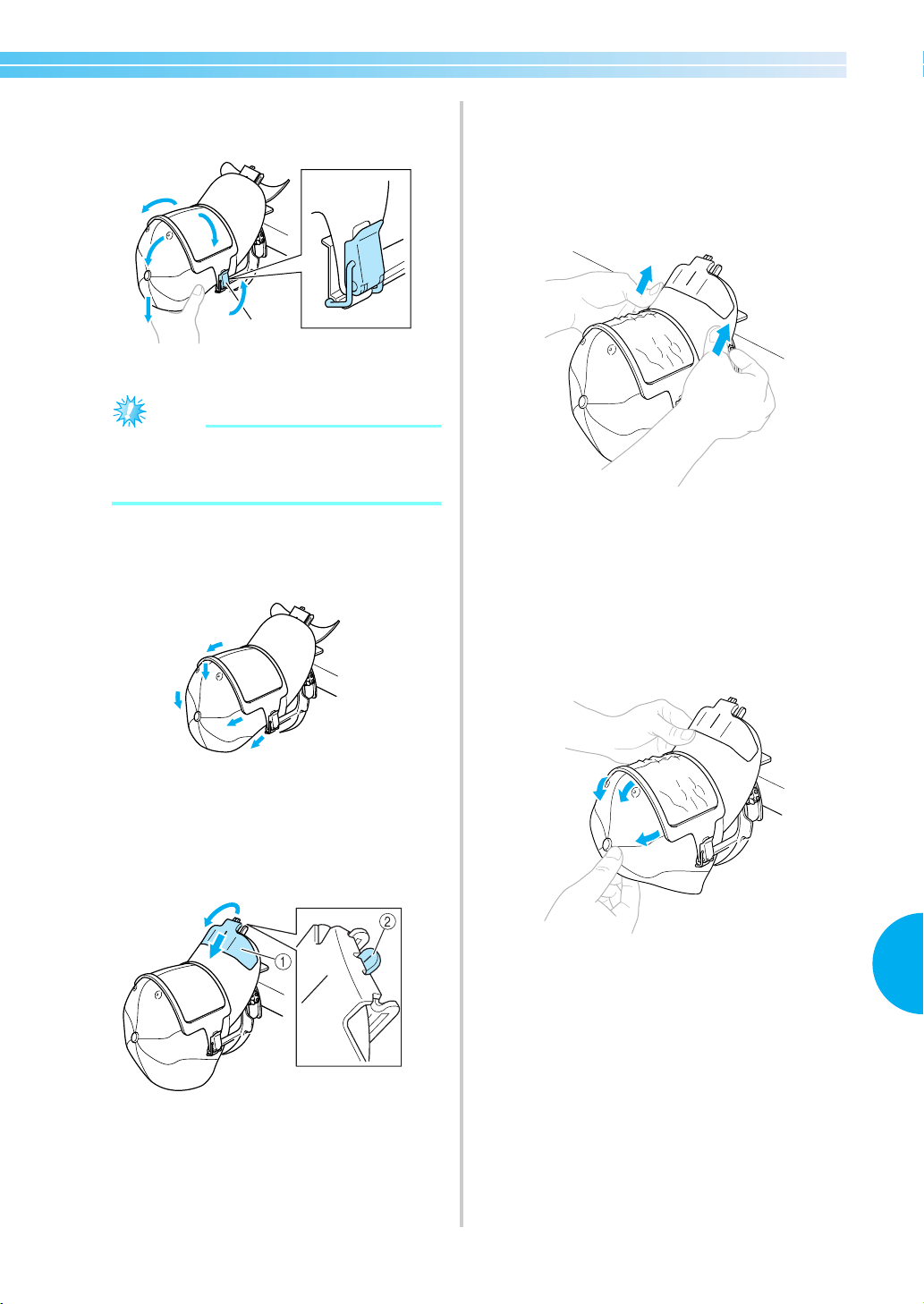 ①
②