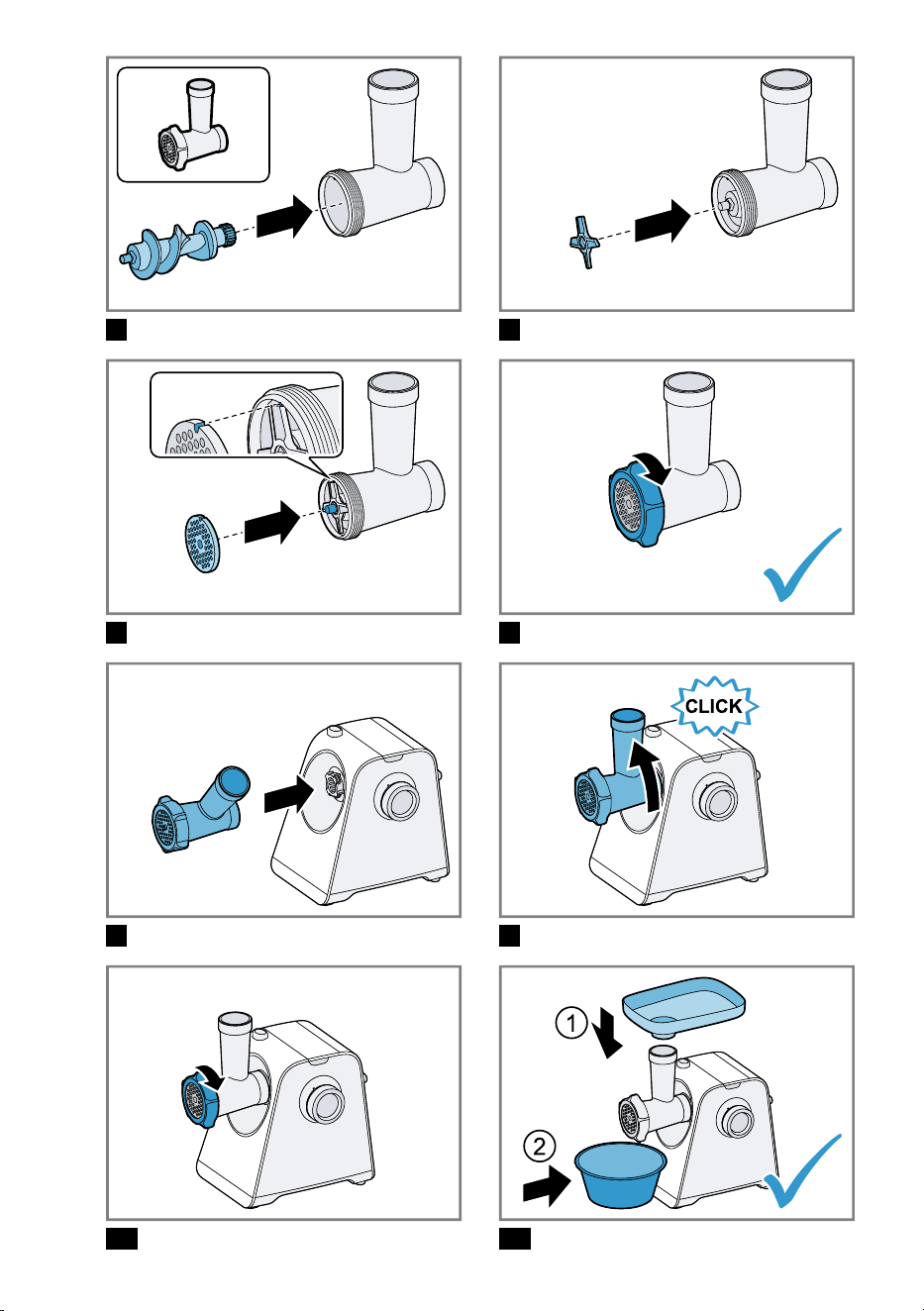 CLICK

1

2