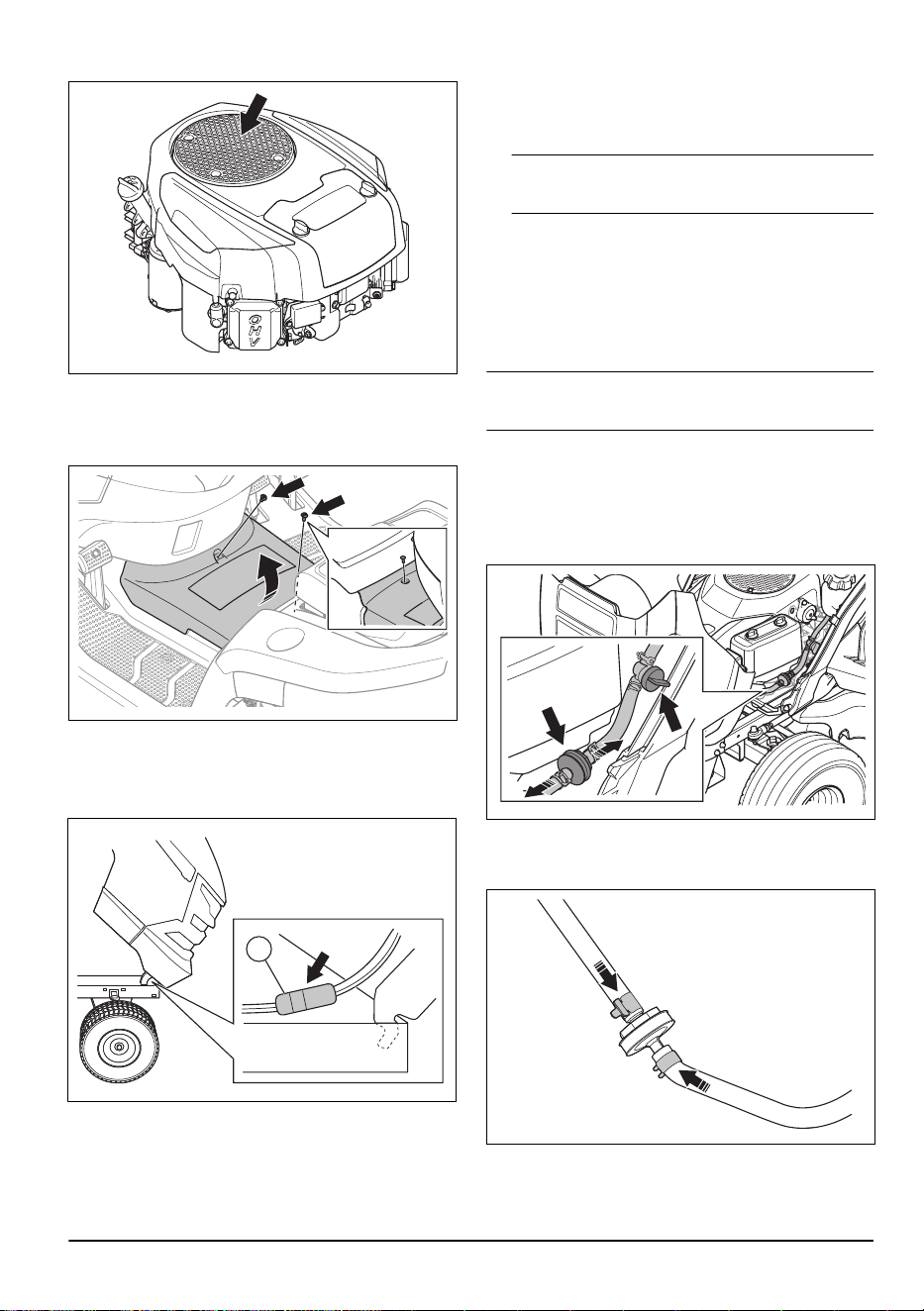 OHV