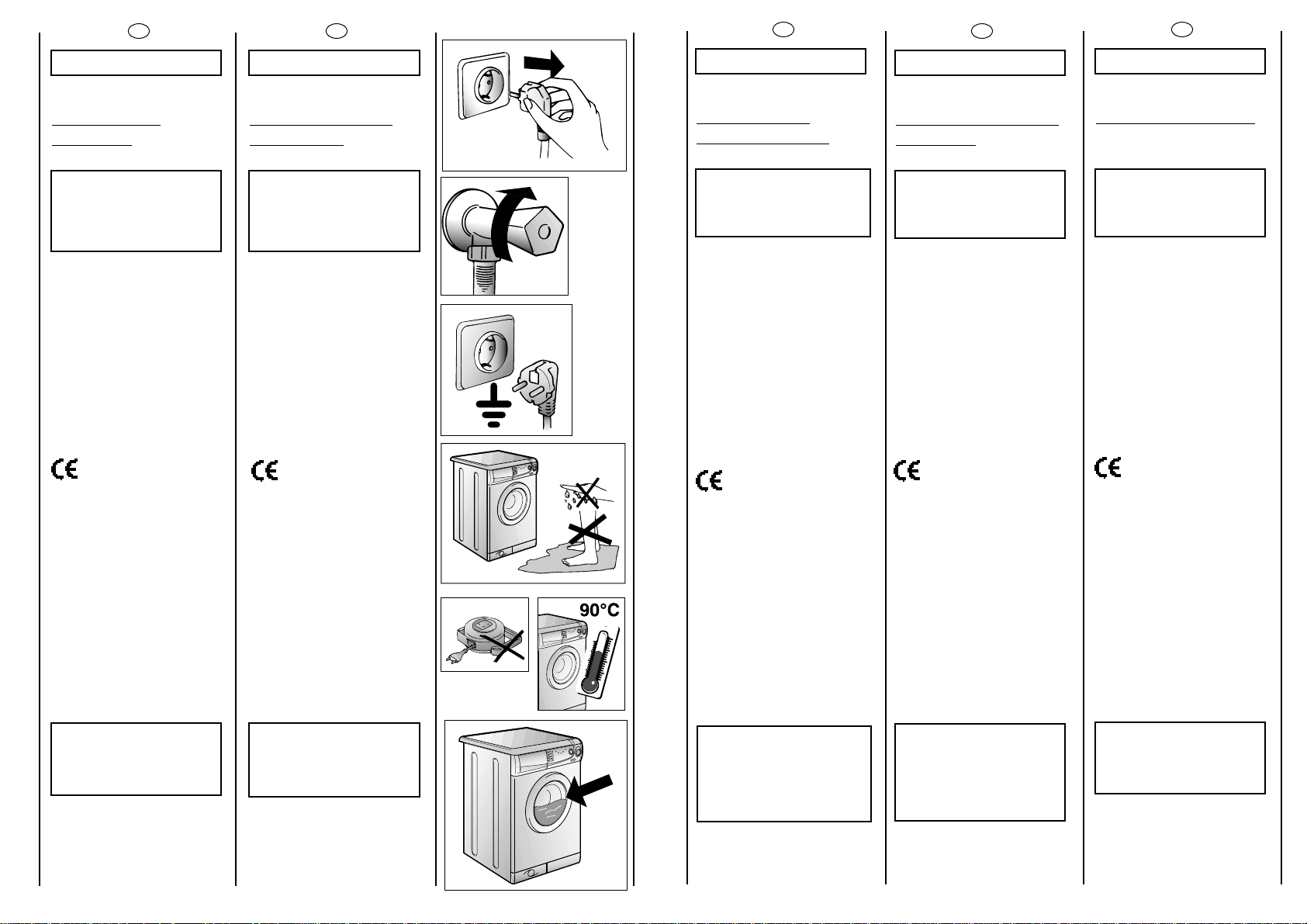 90°C