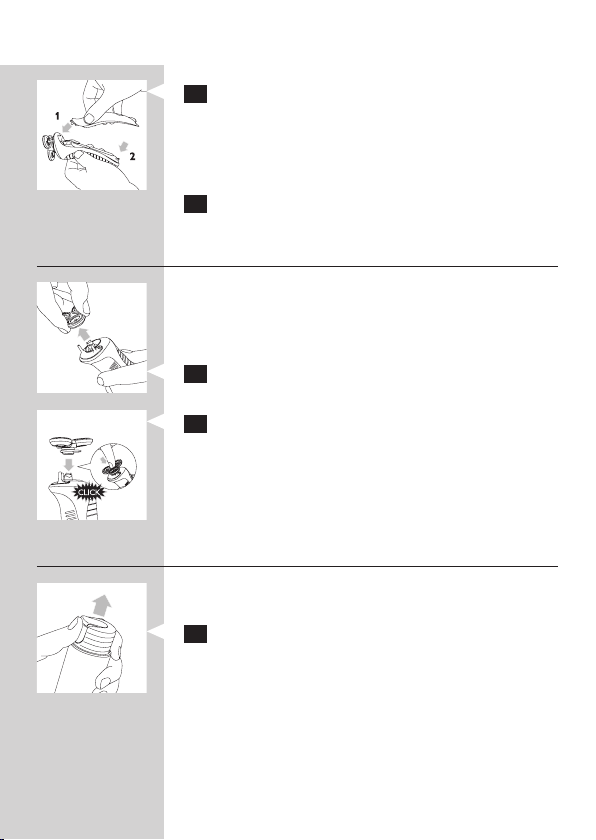 1

2

CLICK