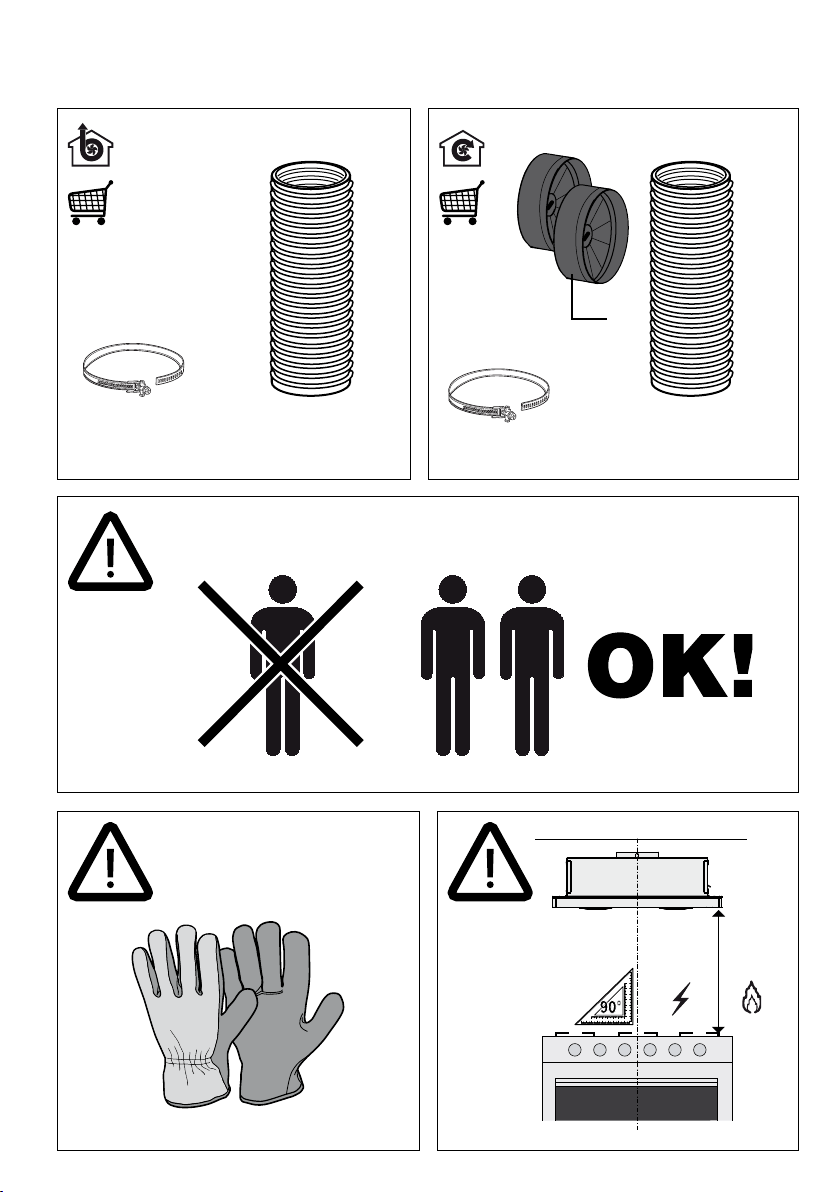 OK!

90°