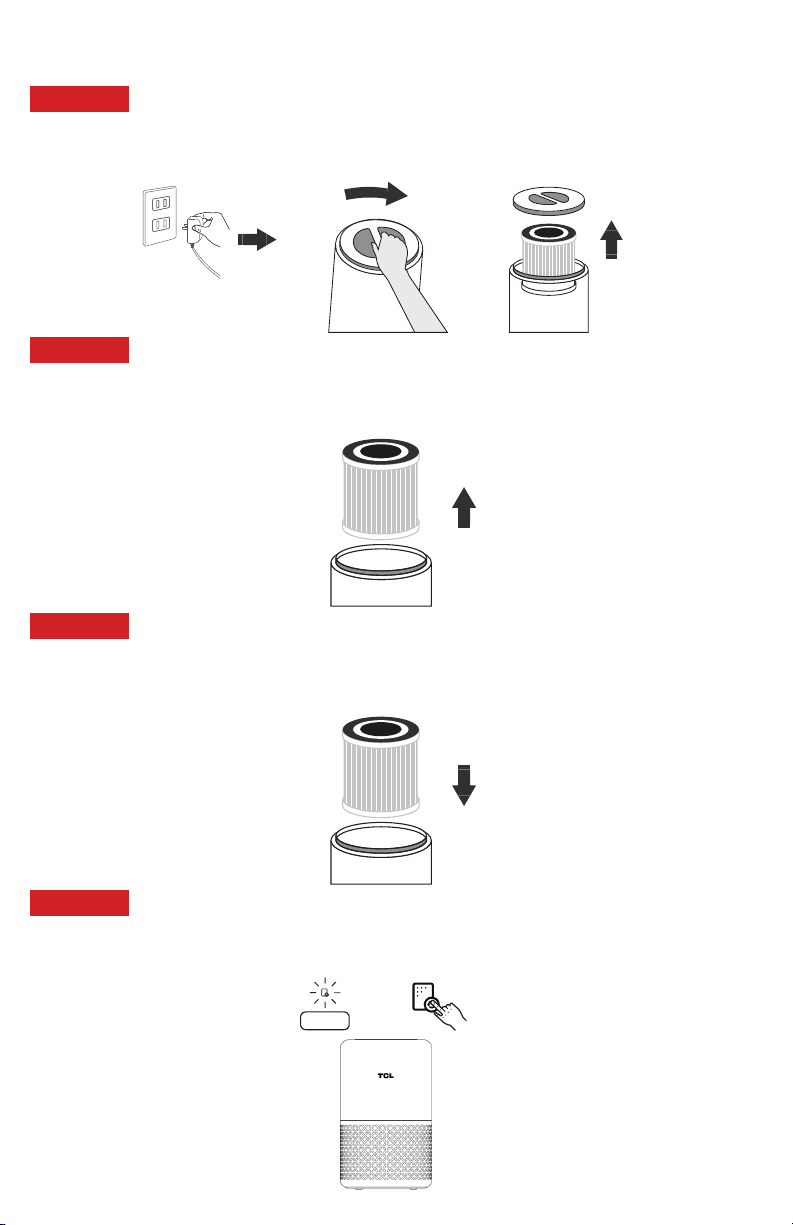 TCL