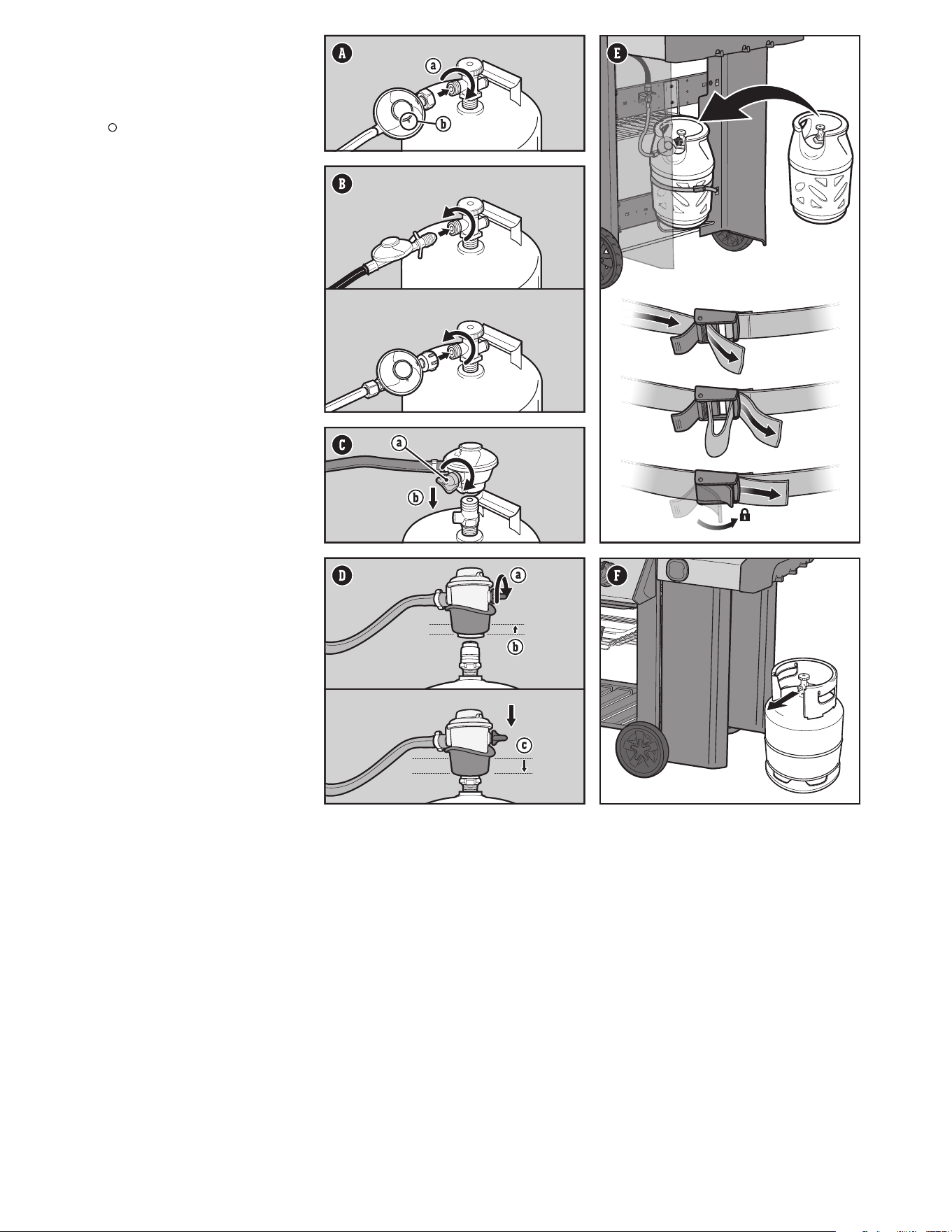 A
a
b

B

C
a
b

D
a
b
c

E

F