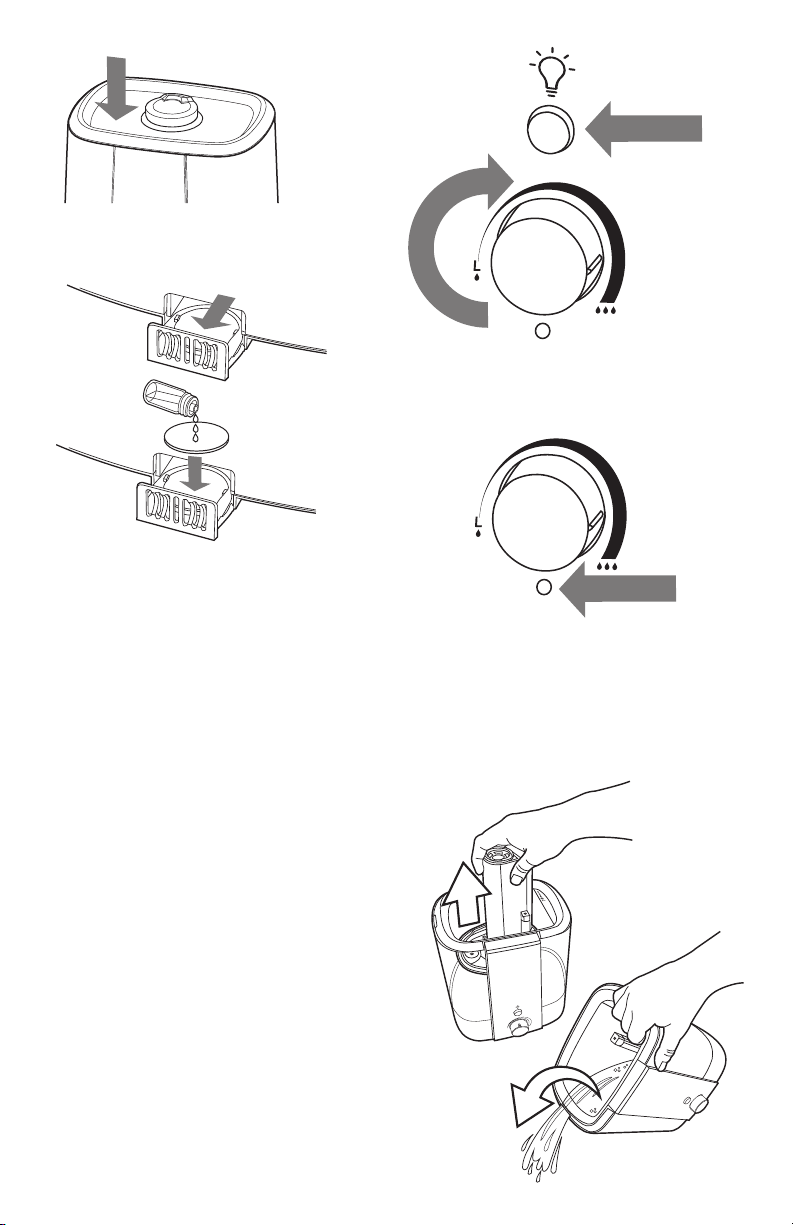 L

L