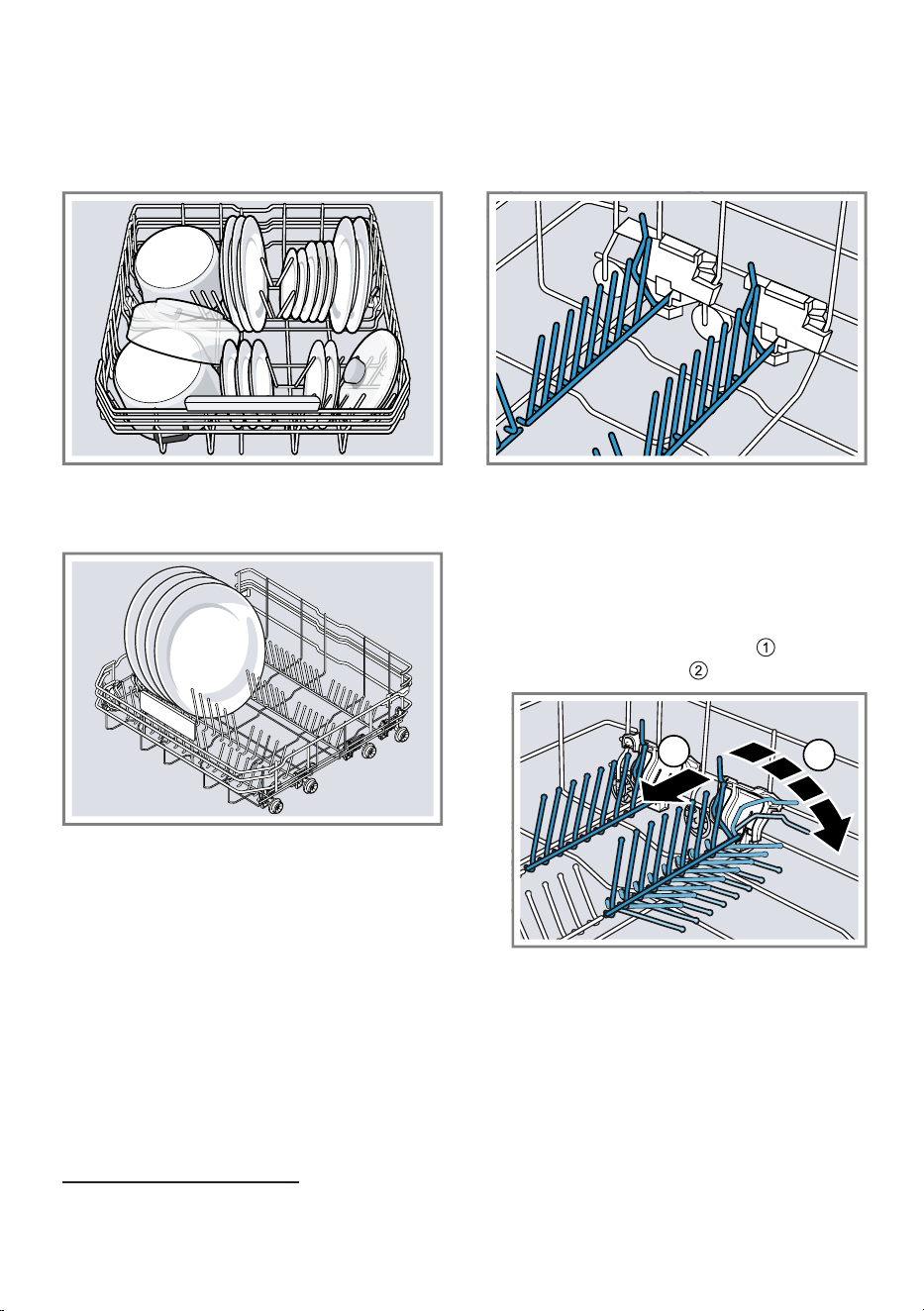 ①
②