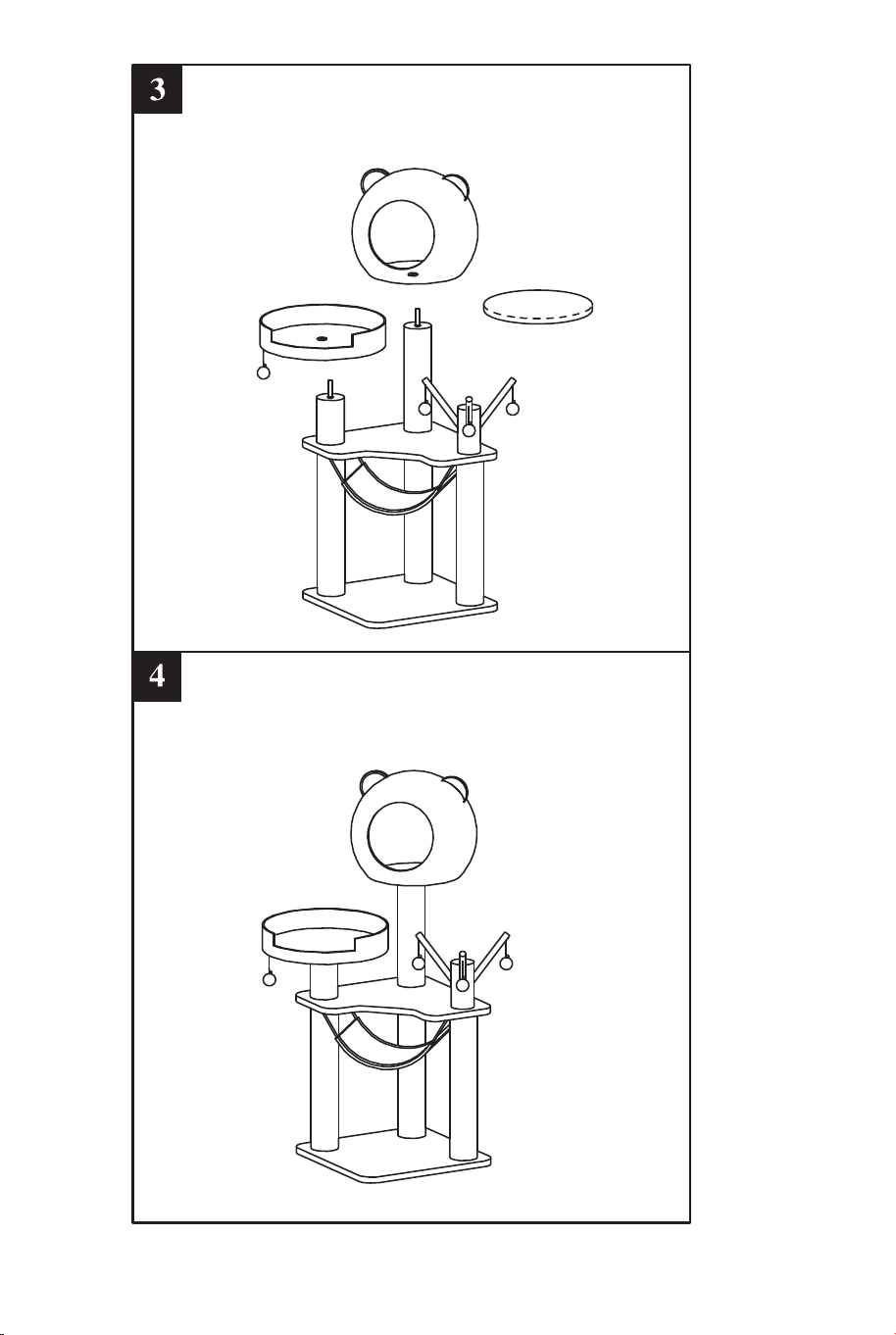 3

4