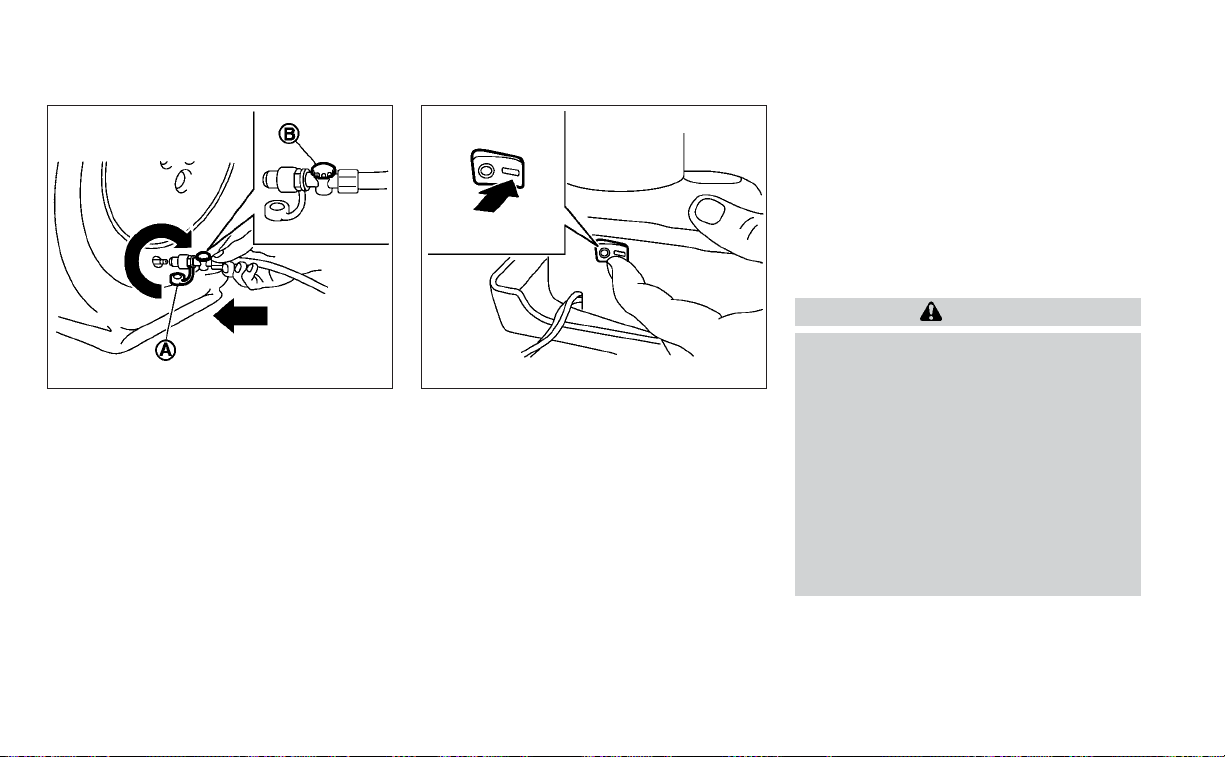 B

A