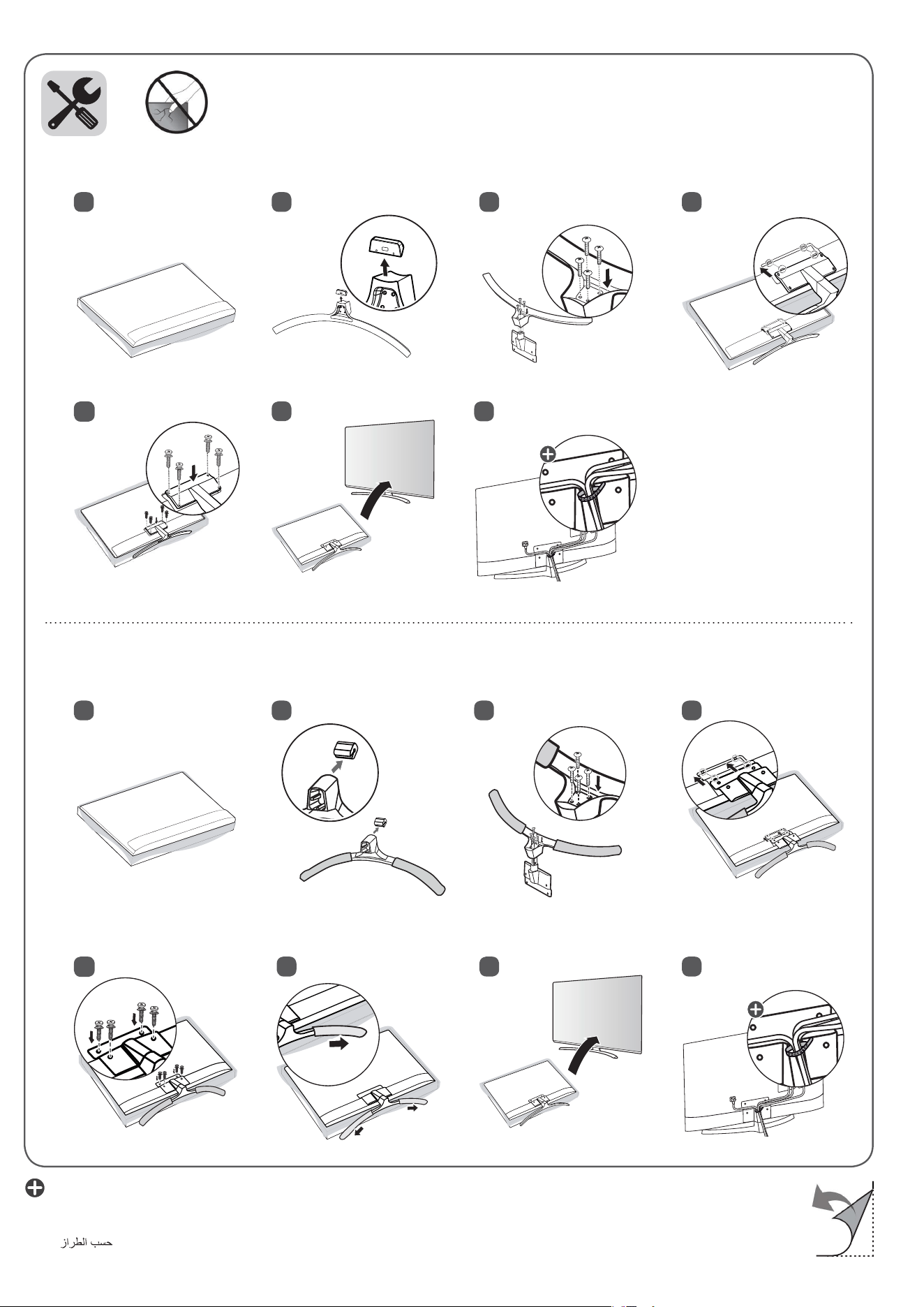 حسب الطراز