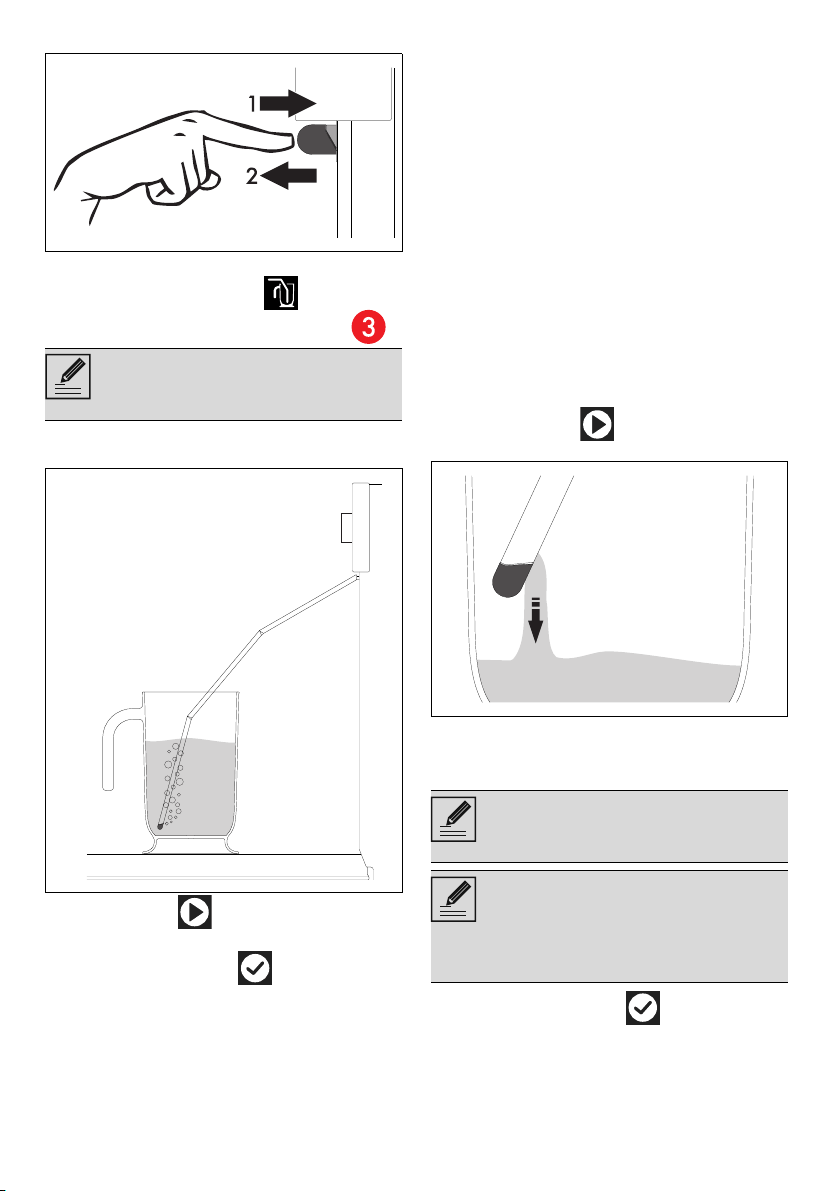 1

2

3