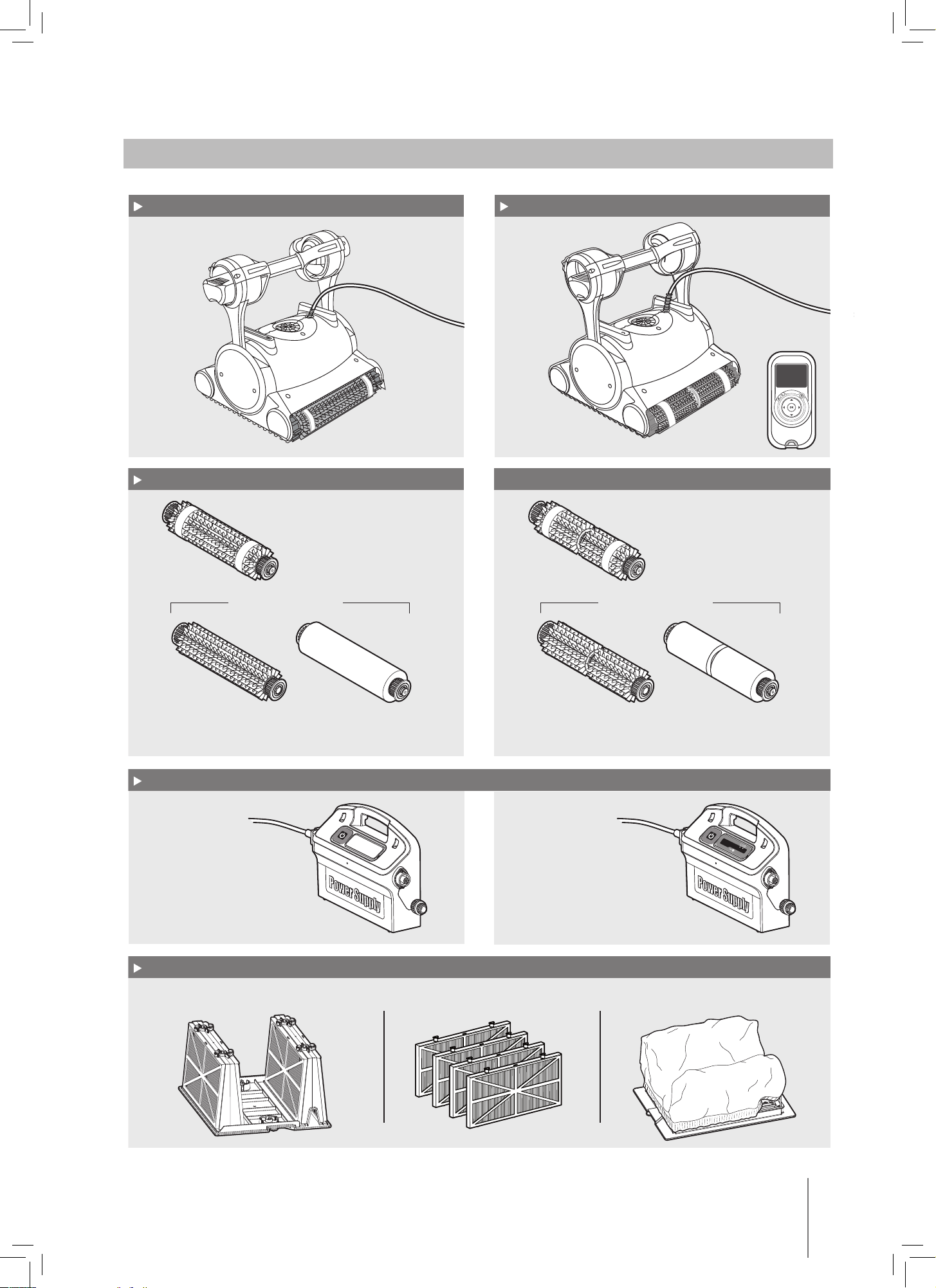 Power Supply

Power Supply