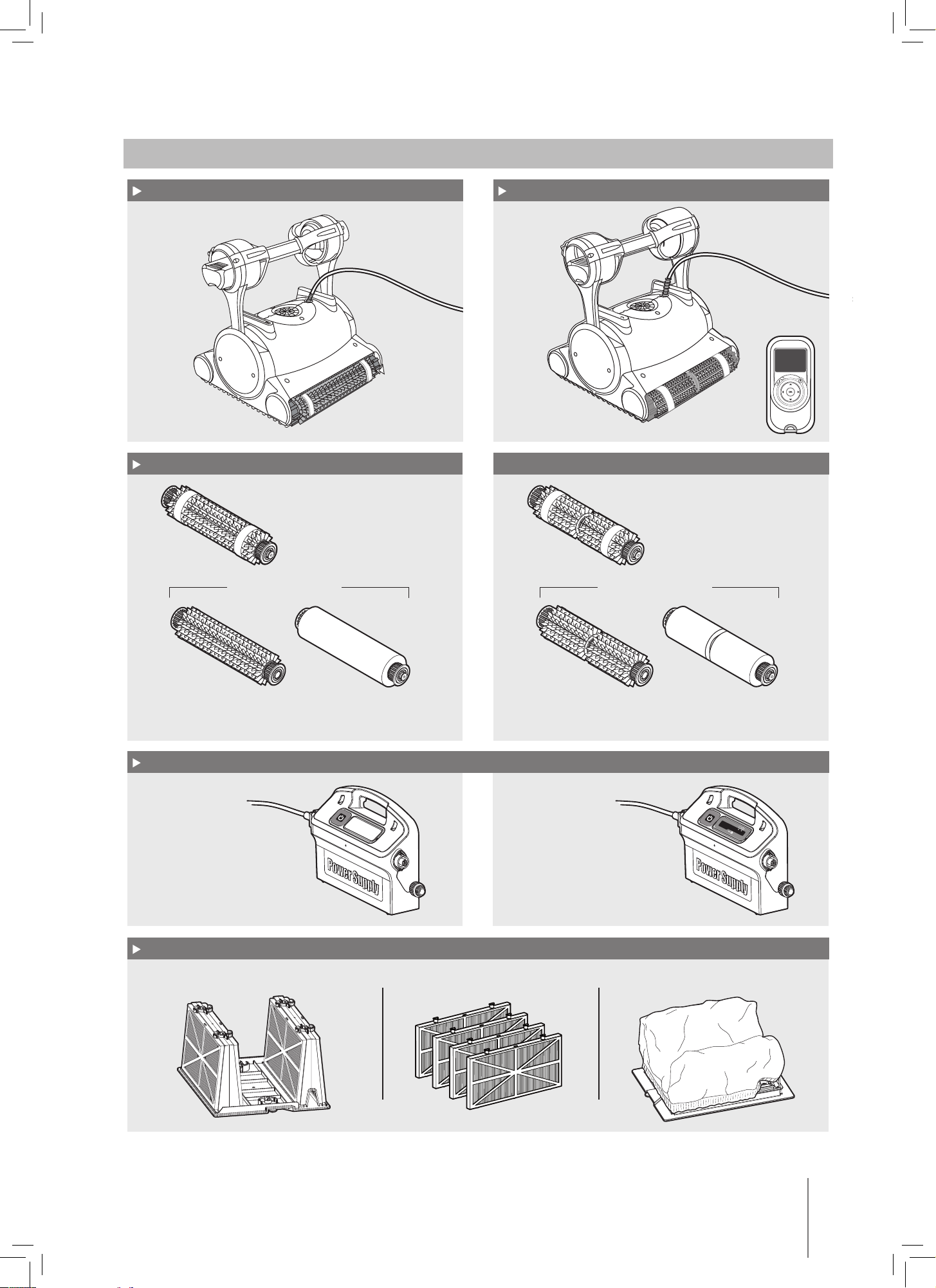 Power Supply

Power Supply