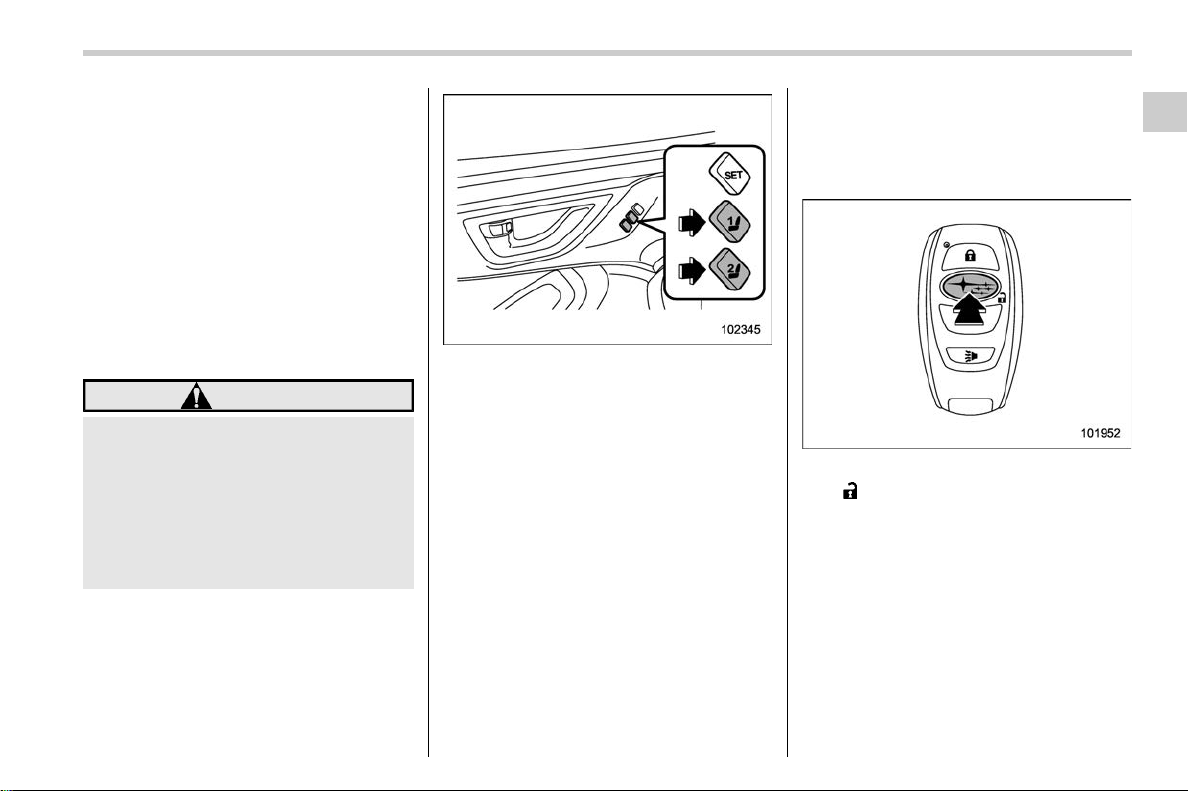 SET

1

2

102345

101952