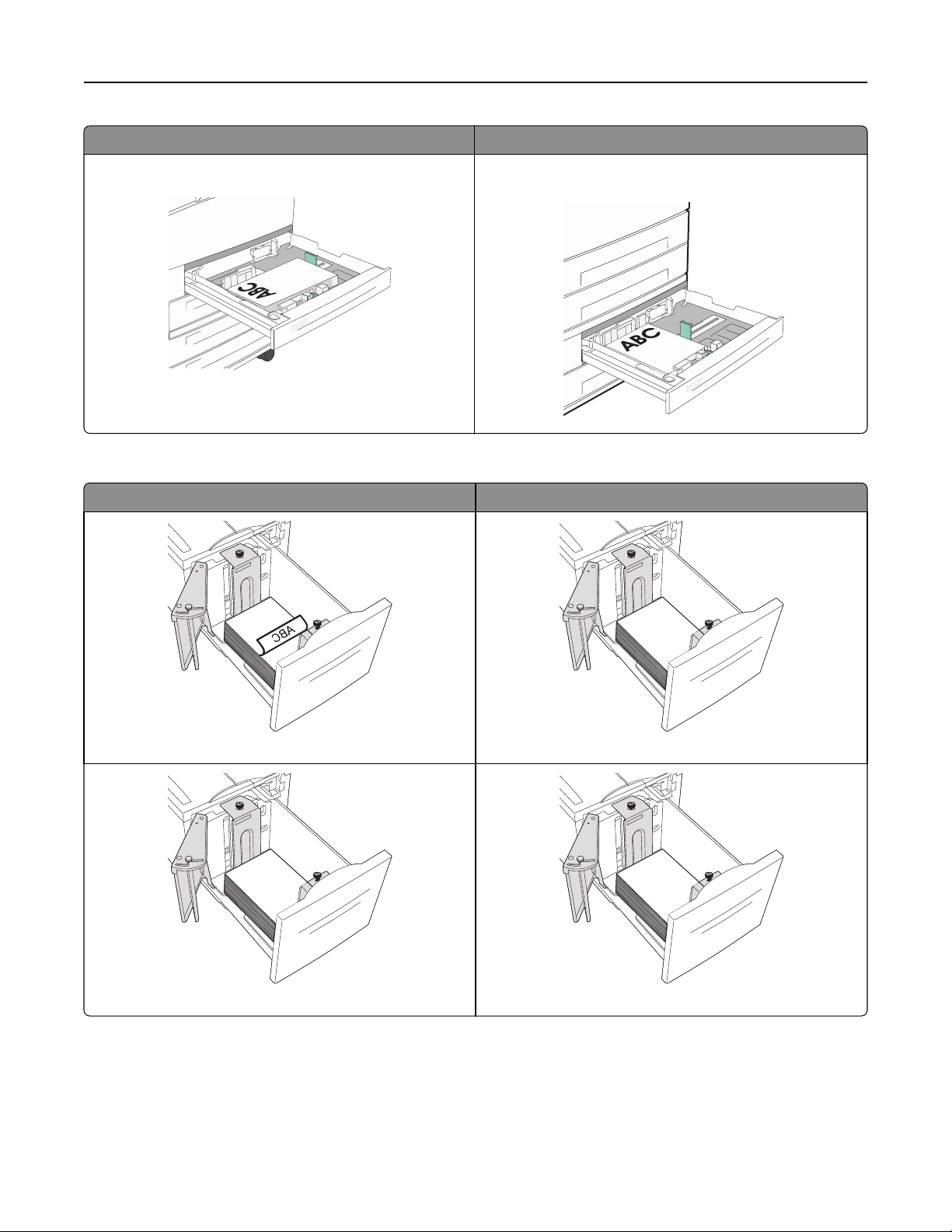 ABC

ABC

ABC