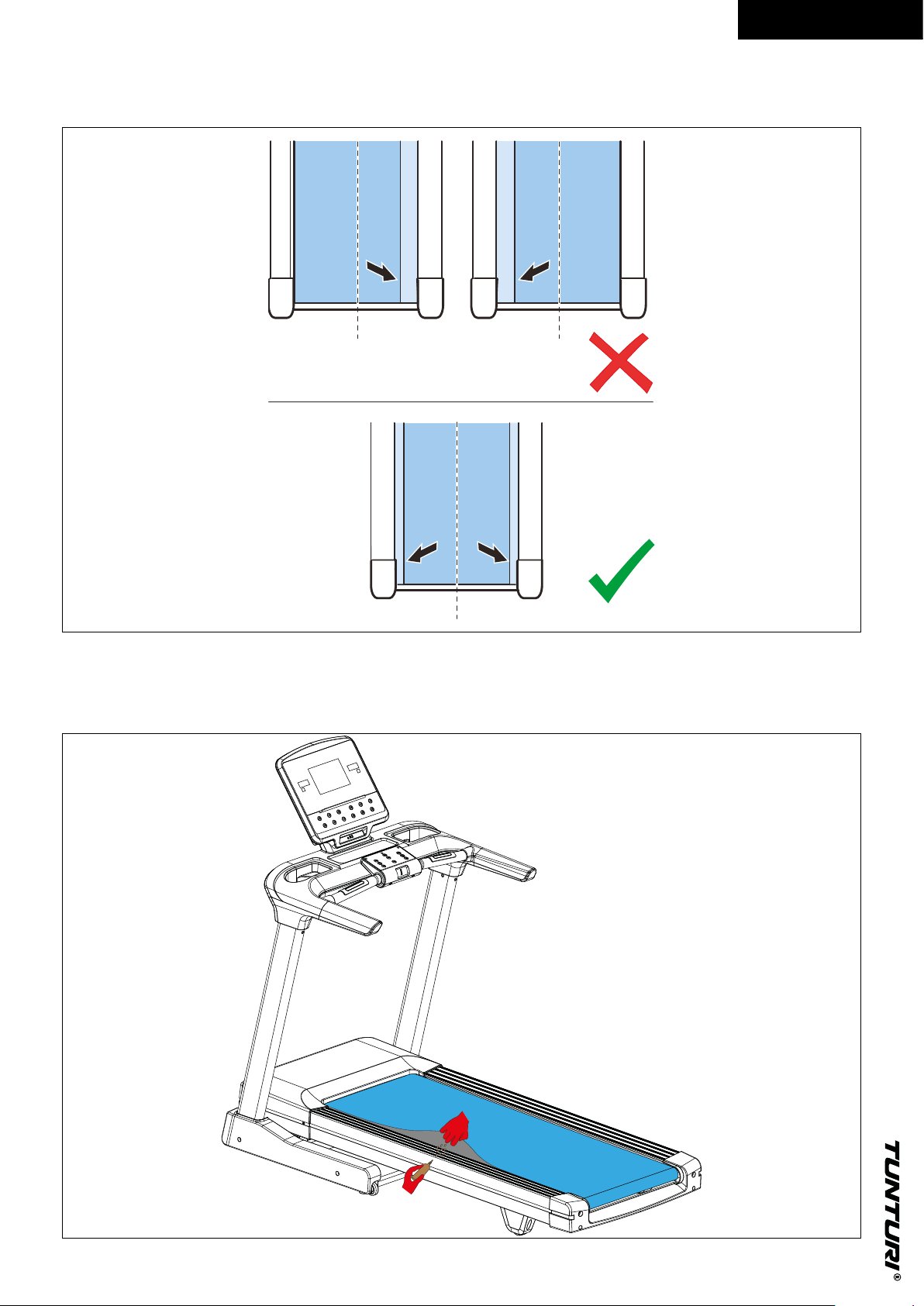 TUNTURI®