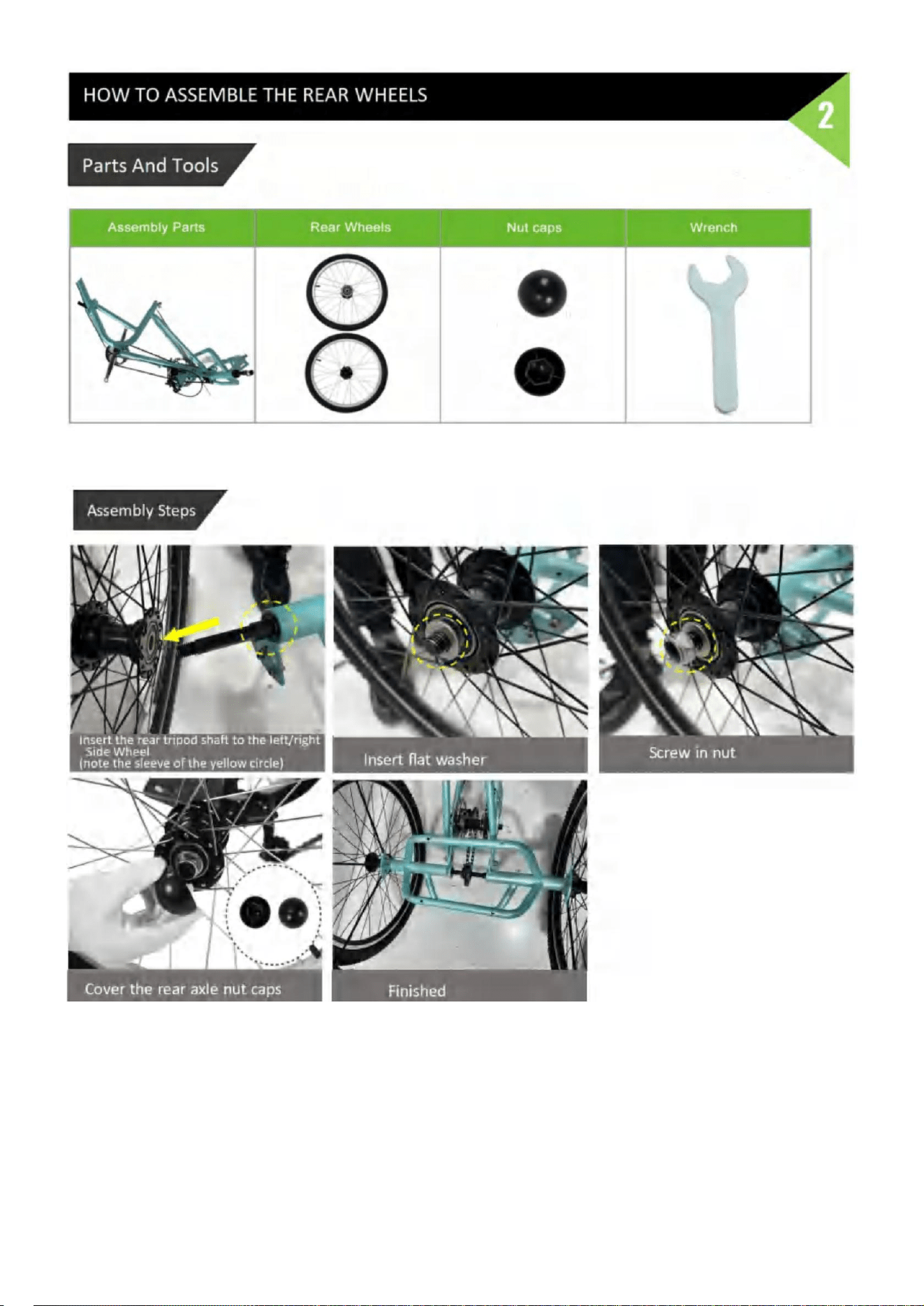 HOW TO ASSEMBLE THE REAR WHEELS

2

Parts And Tools

| Assembly Parts | Rear Wheels | Nut caps | Wrench |
|---|---|---|---|
| | | | |

Assembly Steps

Insert the rear tripod shaft to the left/right Side Wheel (note the sleeve of the yellow circle)

Insert flat washer

Screw in nut

Cover the rear axle nut caps

Finished