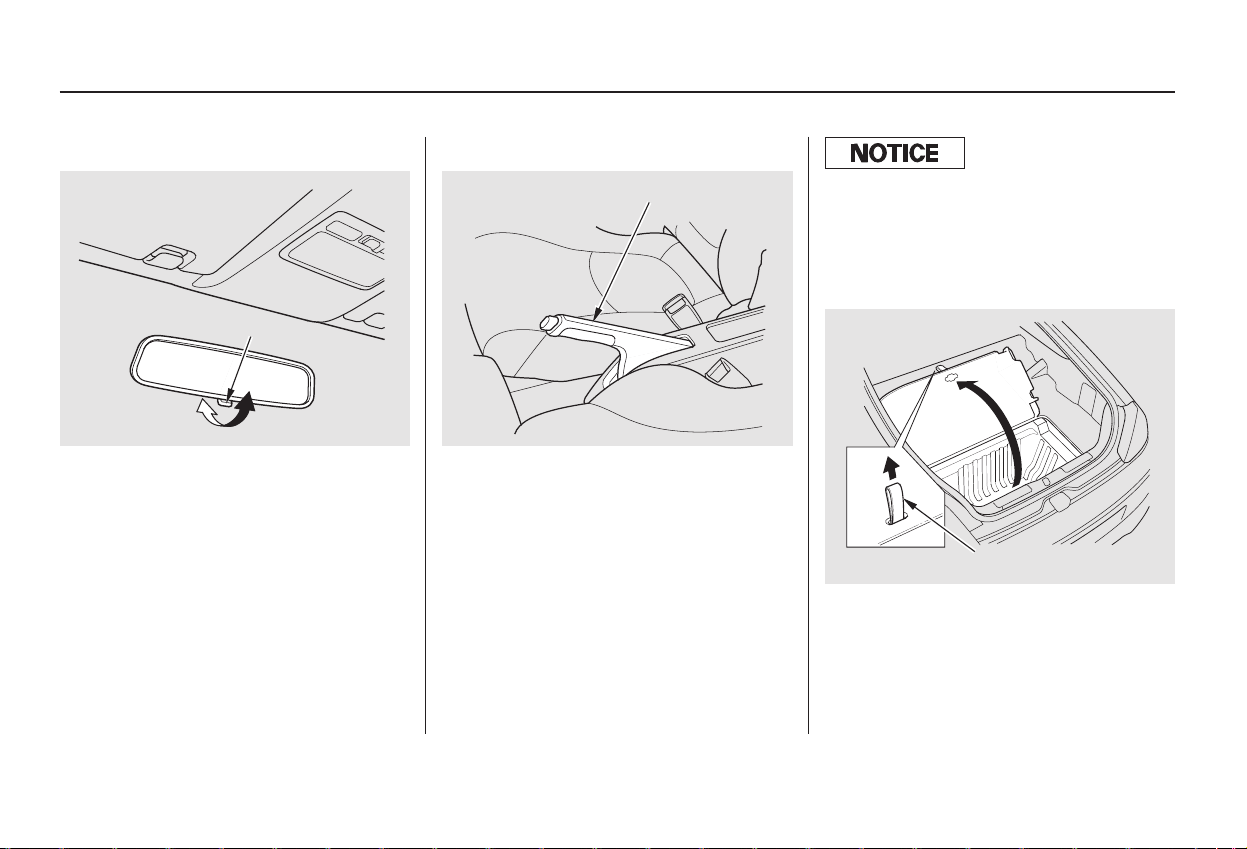 NOTICE