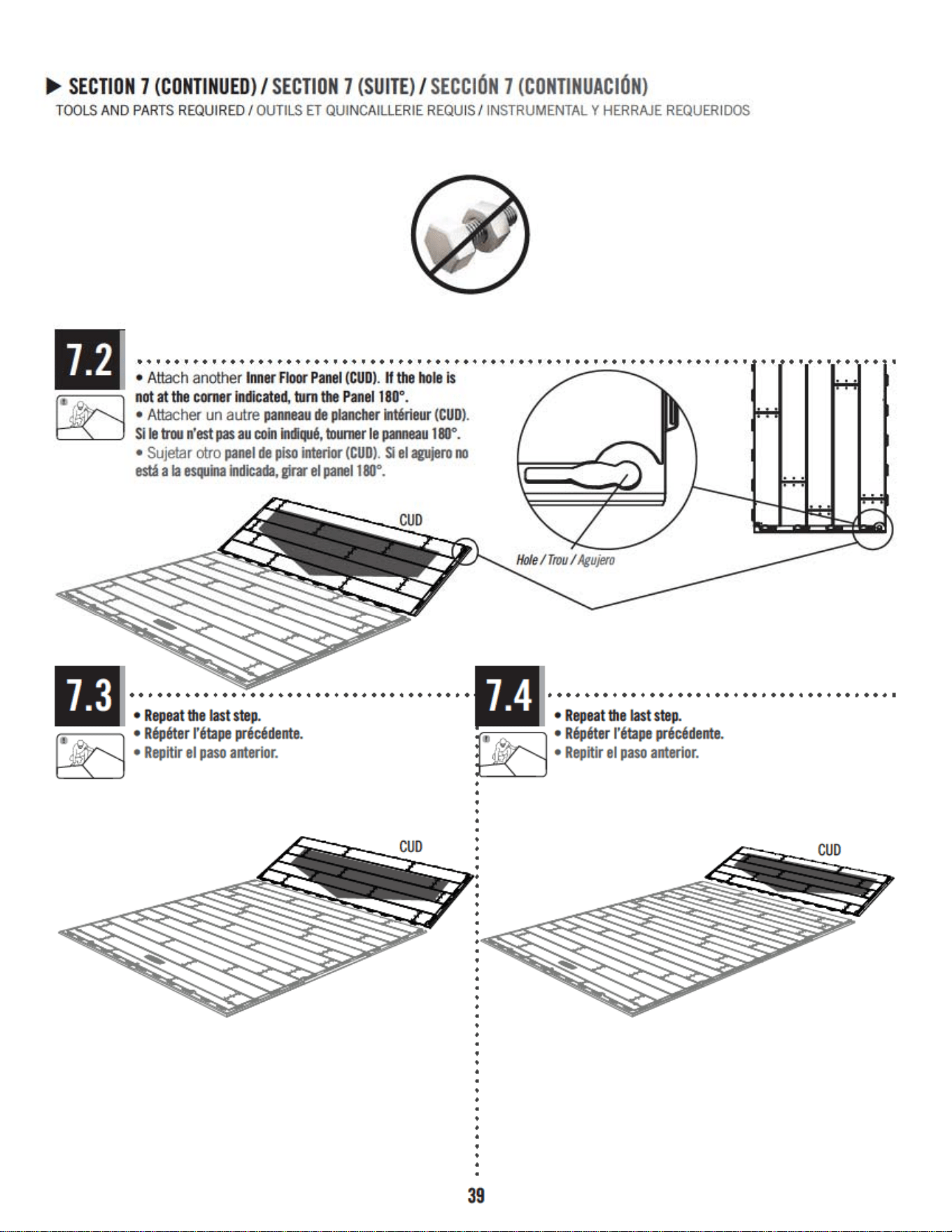 ▶ SECTION 7 (CONTINUED) / SECTION 7 (SUITE) / SECCIÓN 7 (CONTINUACIÓN)
TOOLS AND PARTS REQUIRED / OUTILS ET QUINCAILLERIE REQUIS / INSTRUMENTAL Y HERRAJE REQUERIDOS

7.2

• Attach another Inner Floor Panel (CUD). If the hole is not at the corner indicated, turn the Panel 180°.
• Attacher un autre panneau de plancher intérieur (CUD). Si le trou n'est pas au coin indiqué, tourner le panneau 180°.
• Sujetar otro panel de piso interior (CUD). Si el agujero no está a la esquina indicada, girar el panel 180°.

CUD

Hole / Trou / Agujero

7.3

• Repeat the last step.
• Répéter l'étape précédente.
• Repitir el paso anterior.

CUD

7.4

• Repeat the last step.
• Répéter l'étape précédente.
• Repitir el paso anterior.

CUD

39