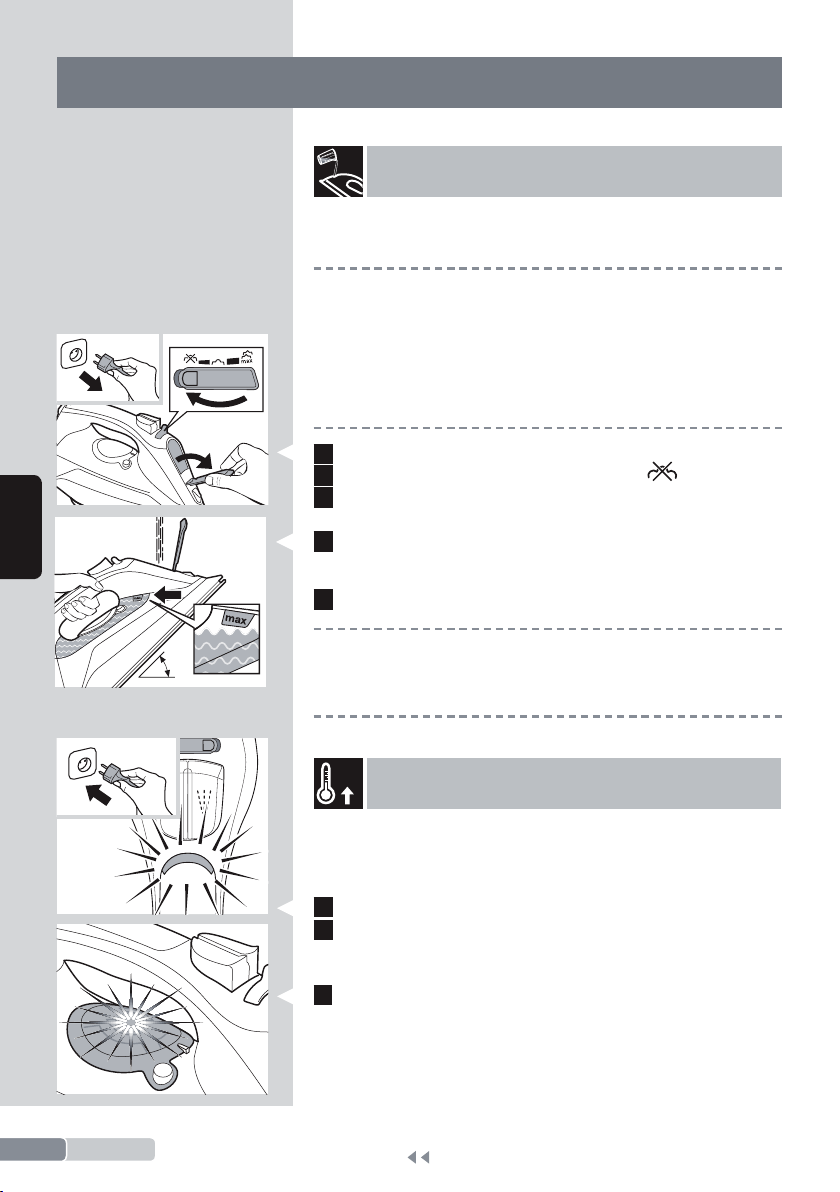 max

max