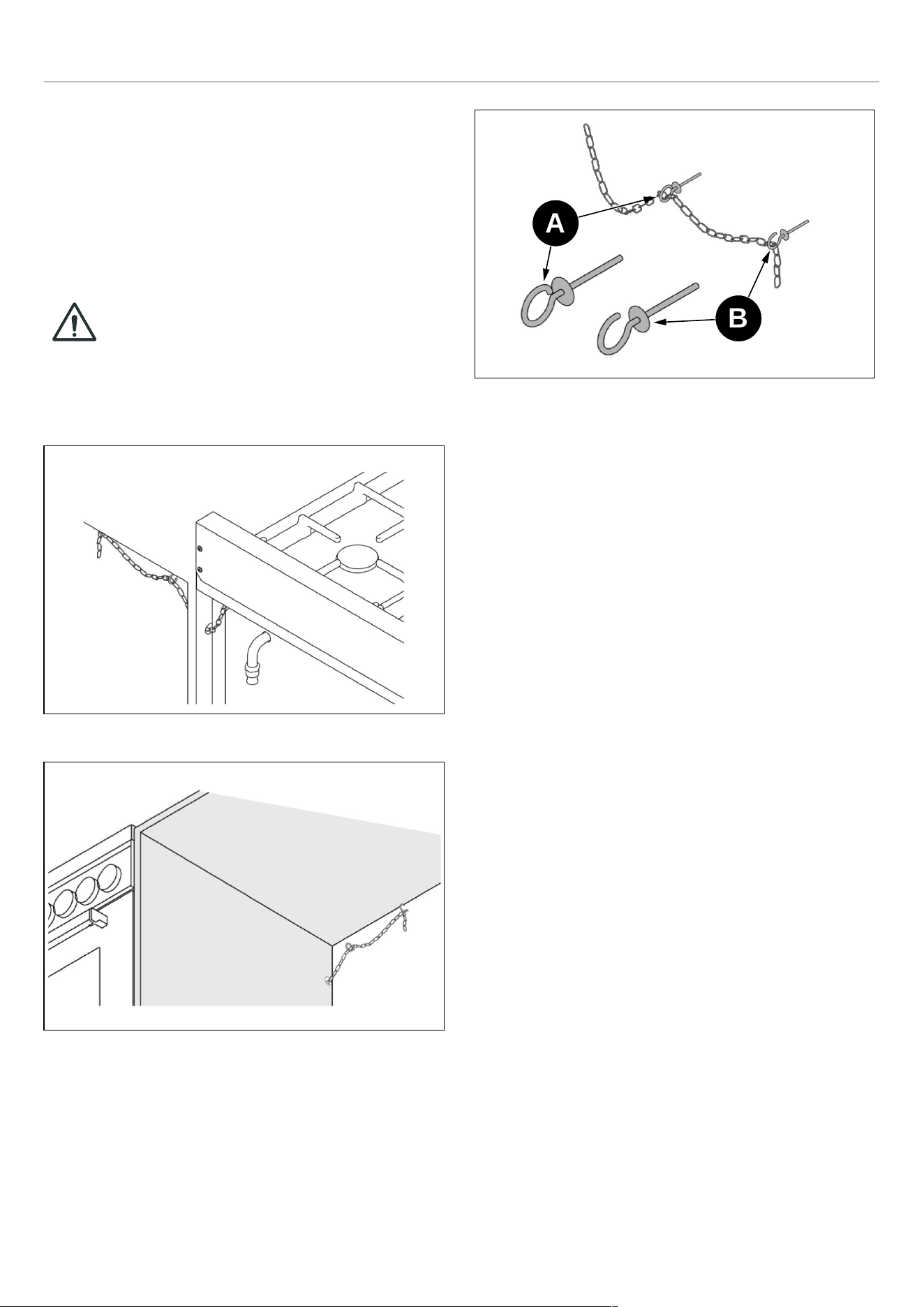 A

B