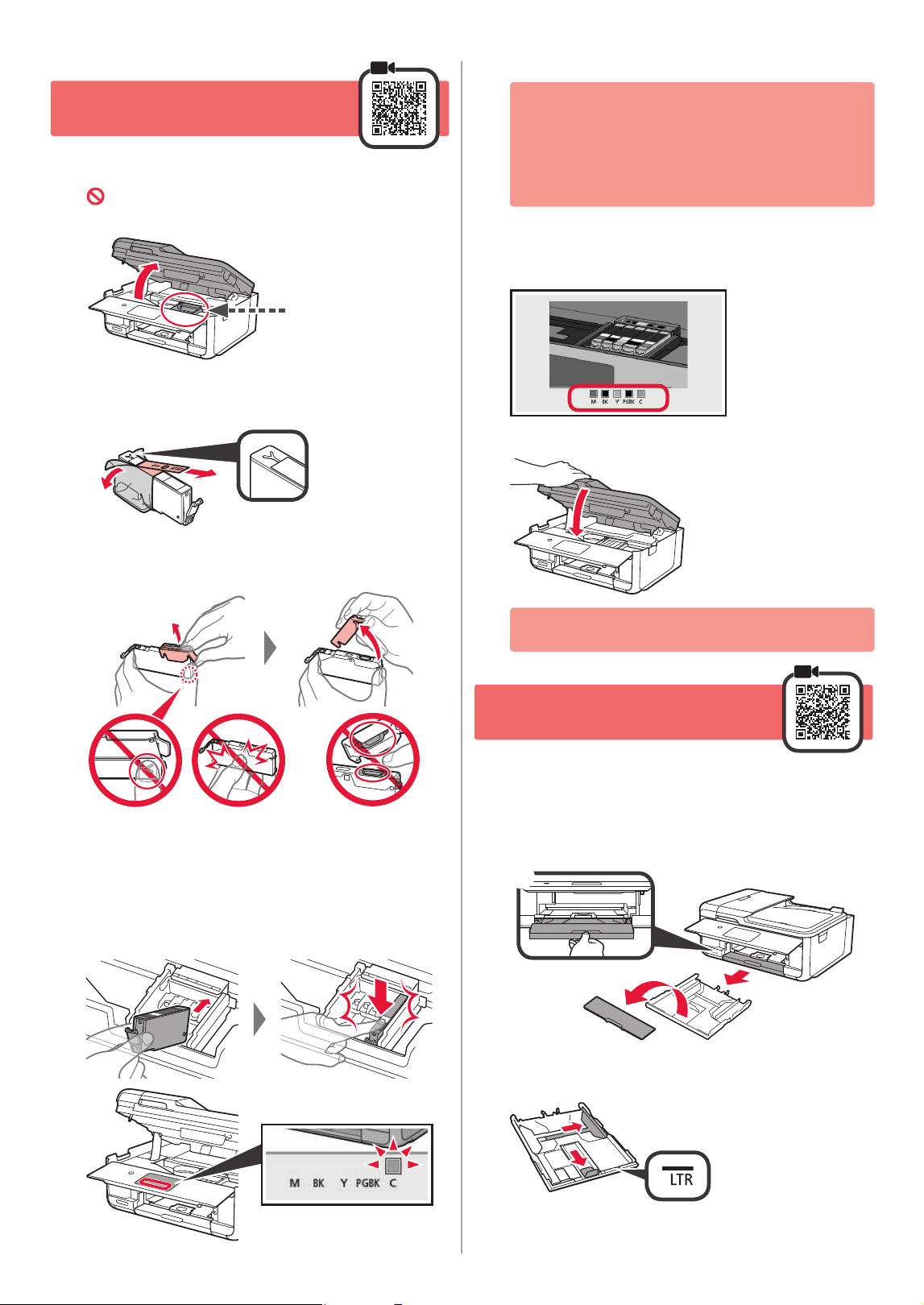 M BK Y PGBK C

M BK Y PGBK C

LTR