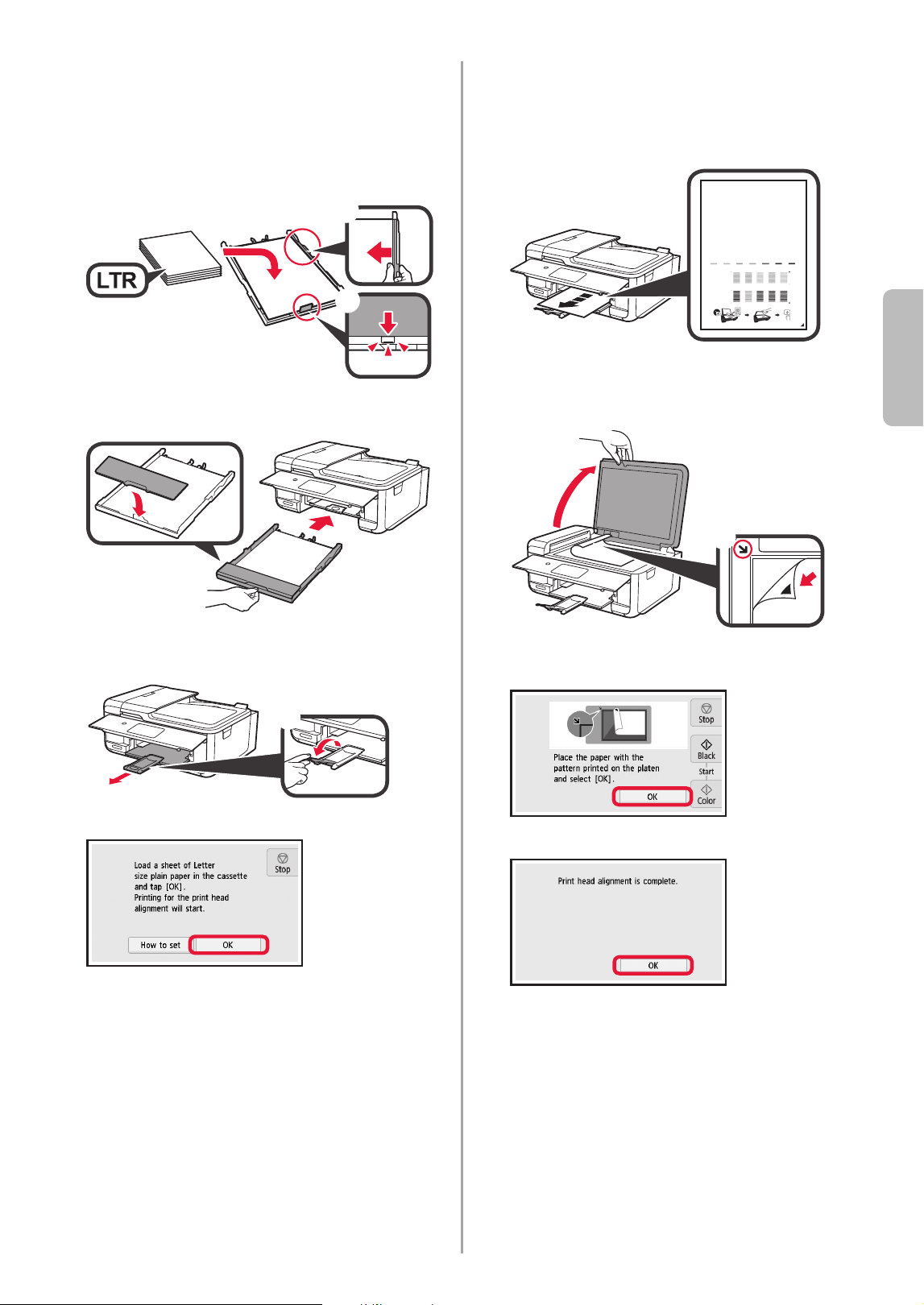 LTR

Load a sheet of Letter size plain paper in the cassette and tap [OK]. Printing for the print head alignment will start.

Stop

How to set

OK

Place the paper with the pattern printed on the platen and select [OK].

Stop

Black

Start

Color

OK

Print head alignment is complete.

OK